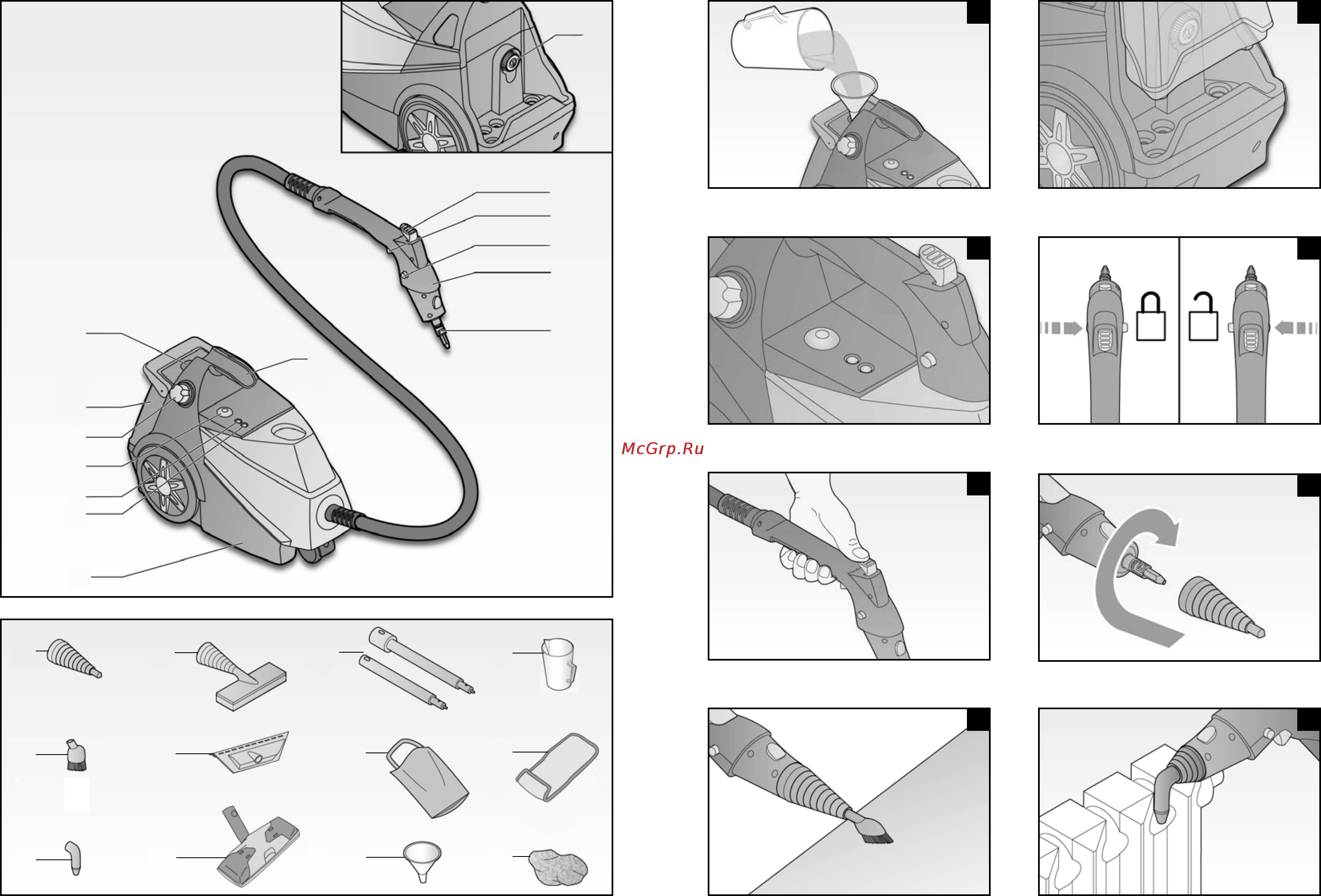 McGrp.Ru