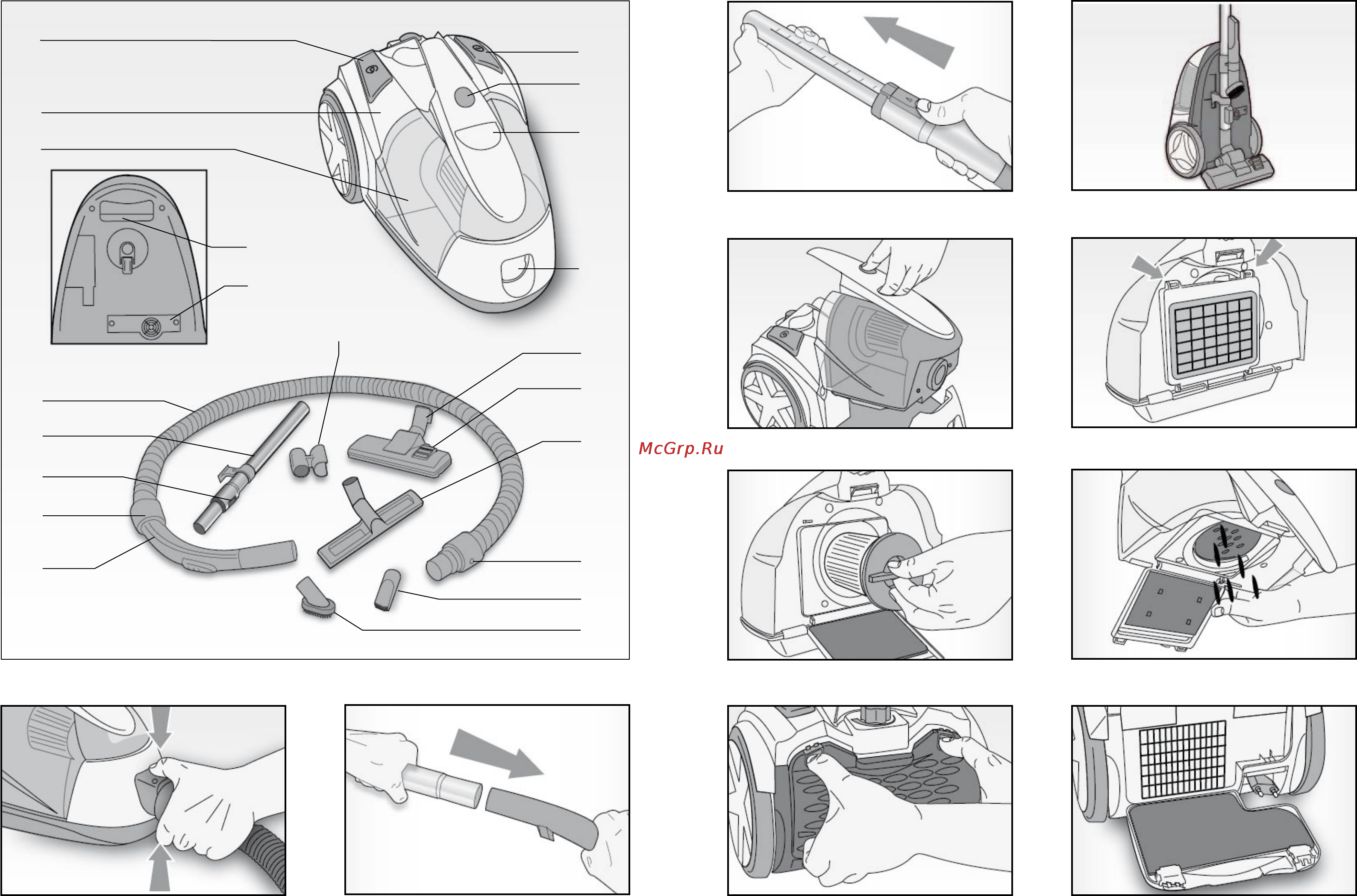 McGrp.Ru