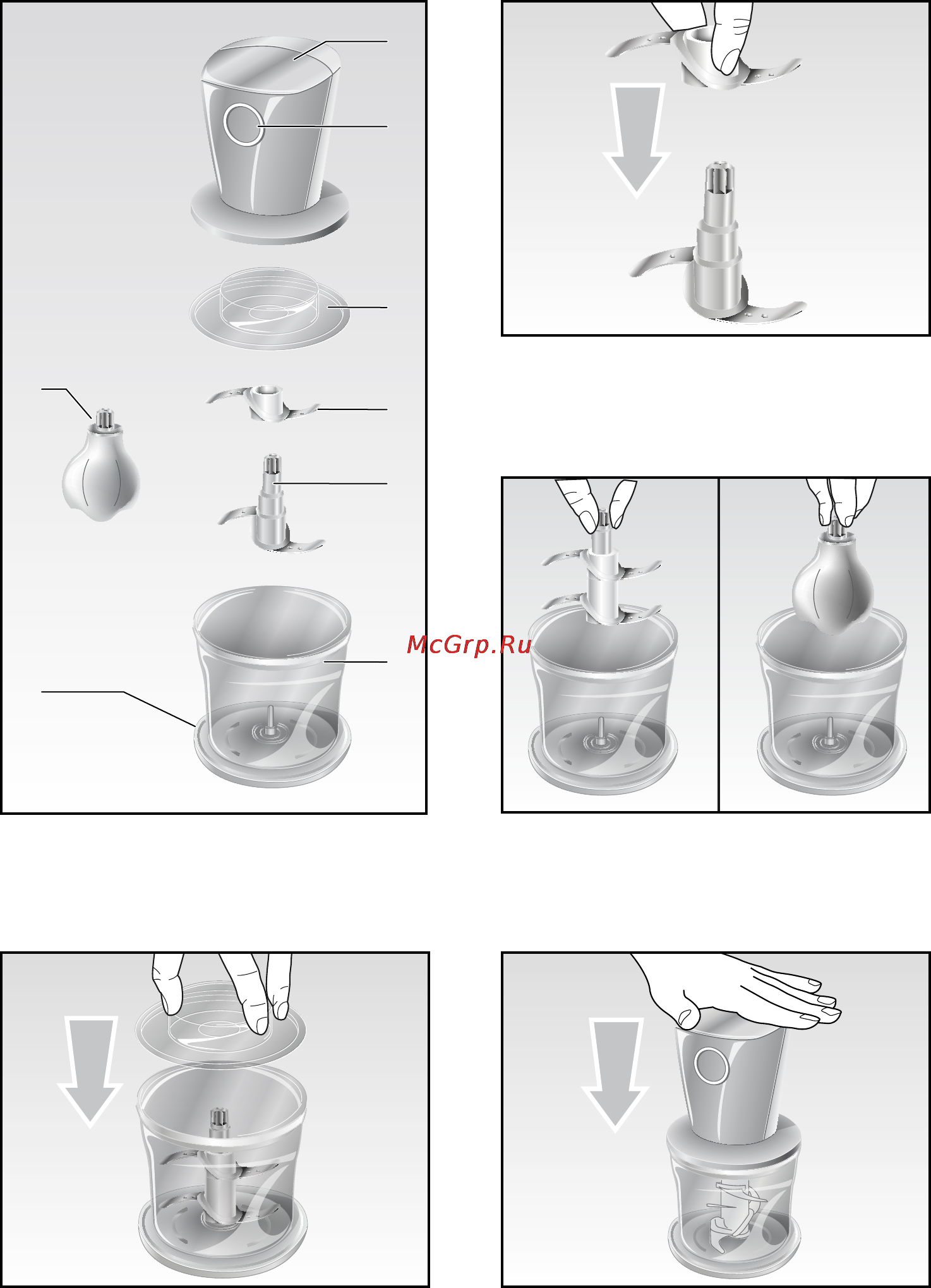 McGrp.Ru