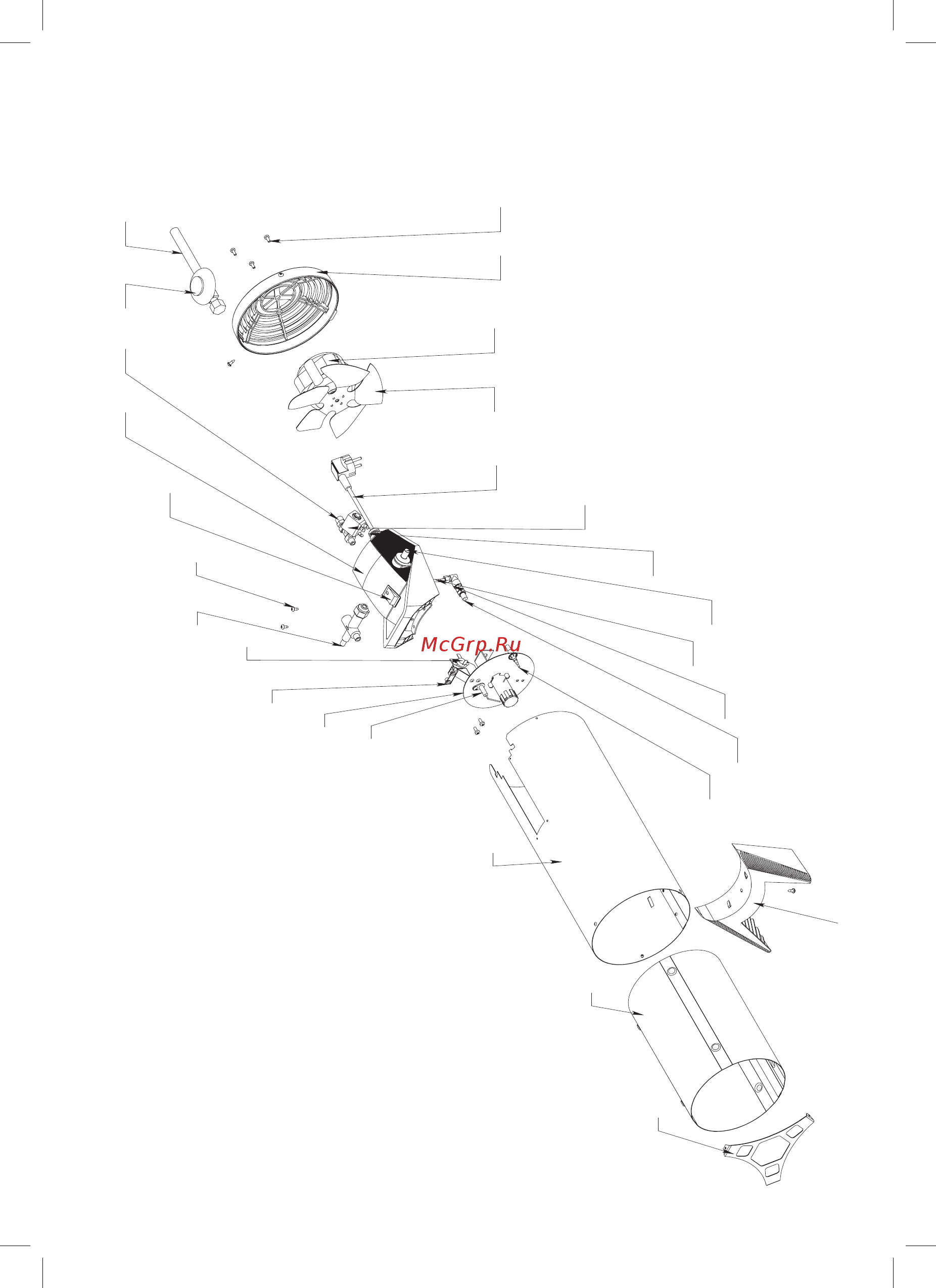 McGrp.Ru