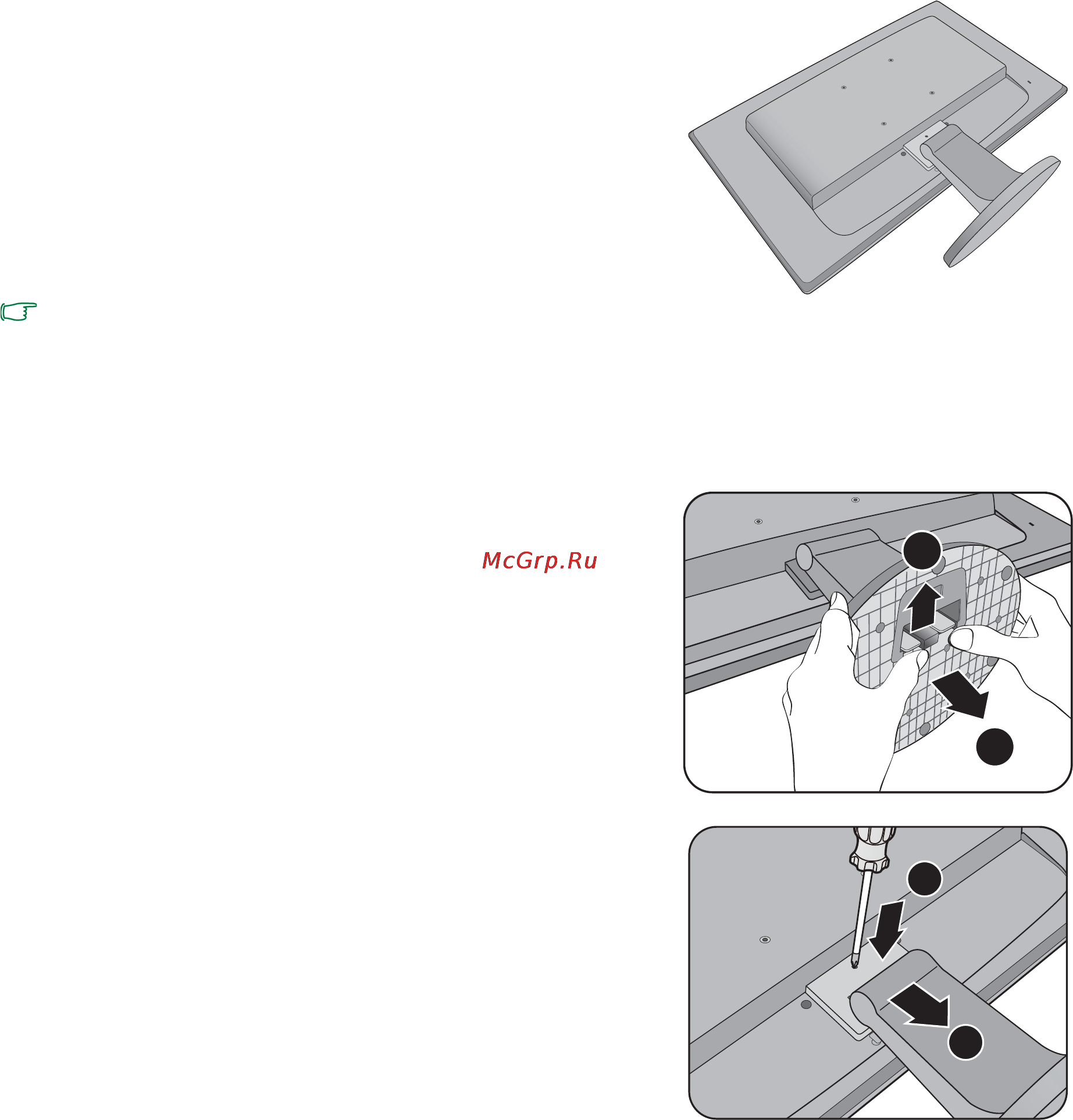 McGrp.Ru