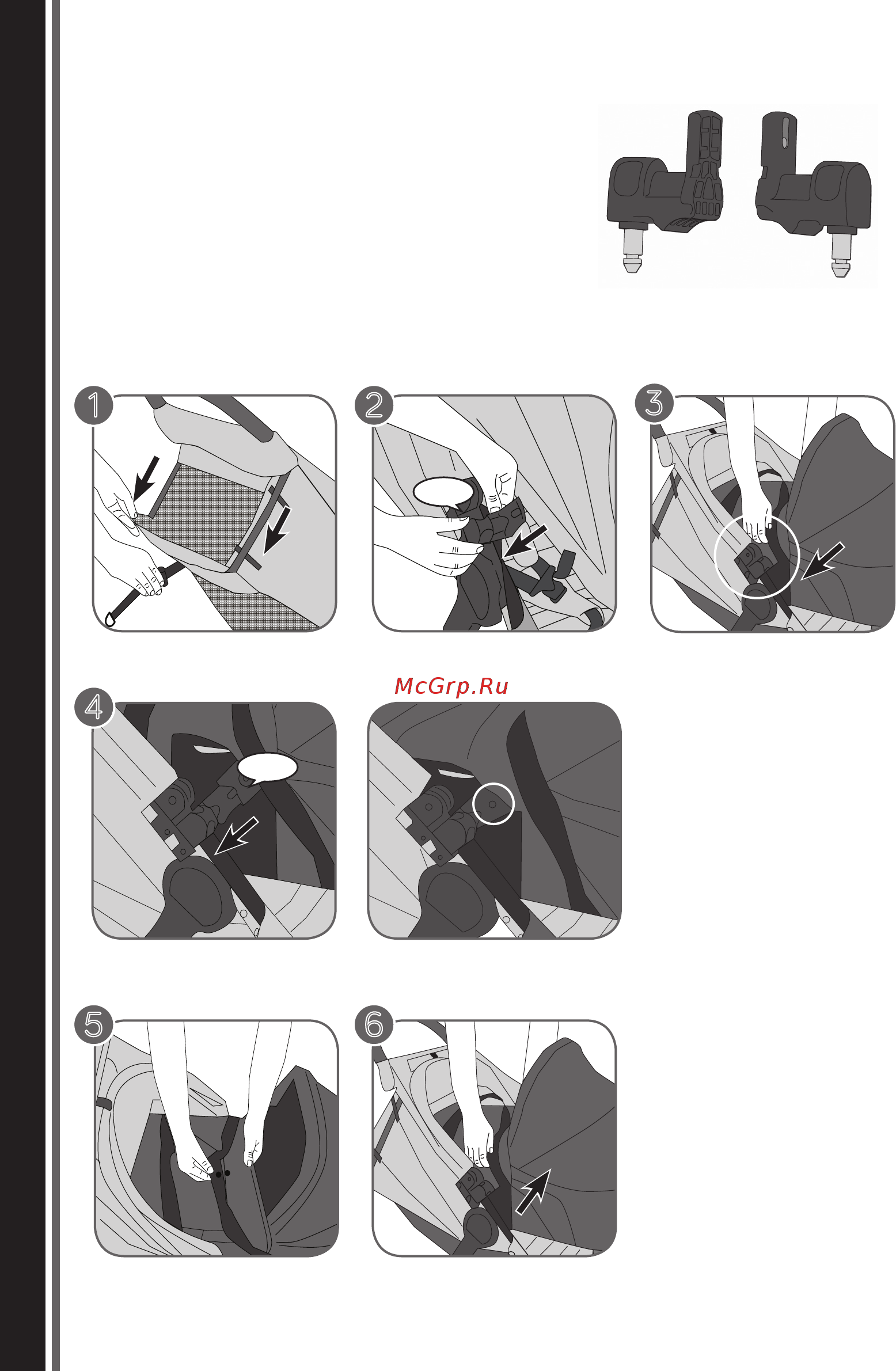 1

2

3

McGrp.Ru

4

5

6