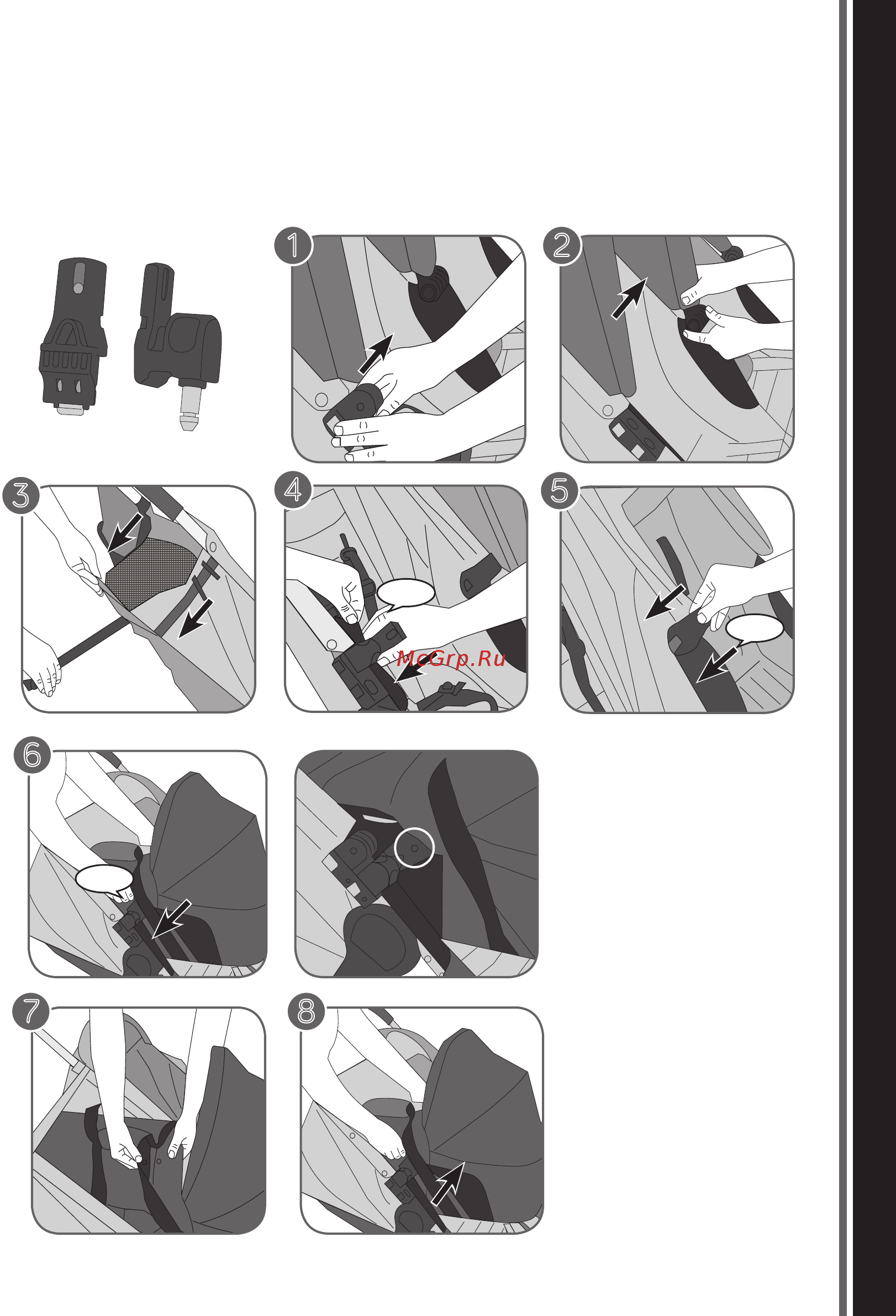 1

2

3

4

McGrp.Ru

5

6

7

8