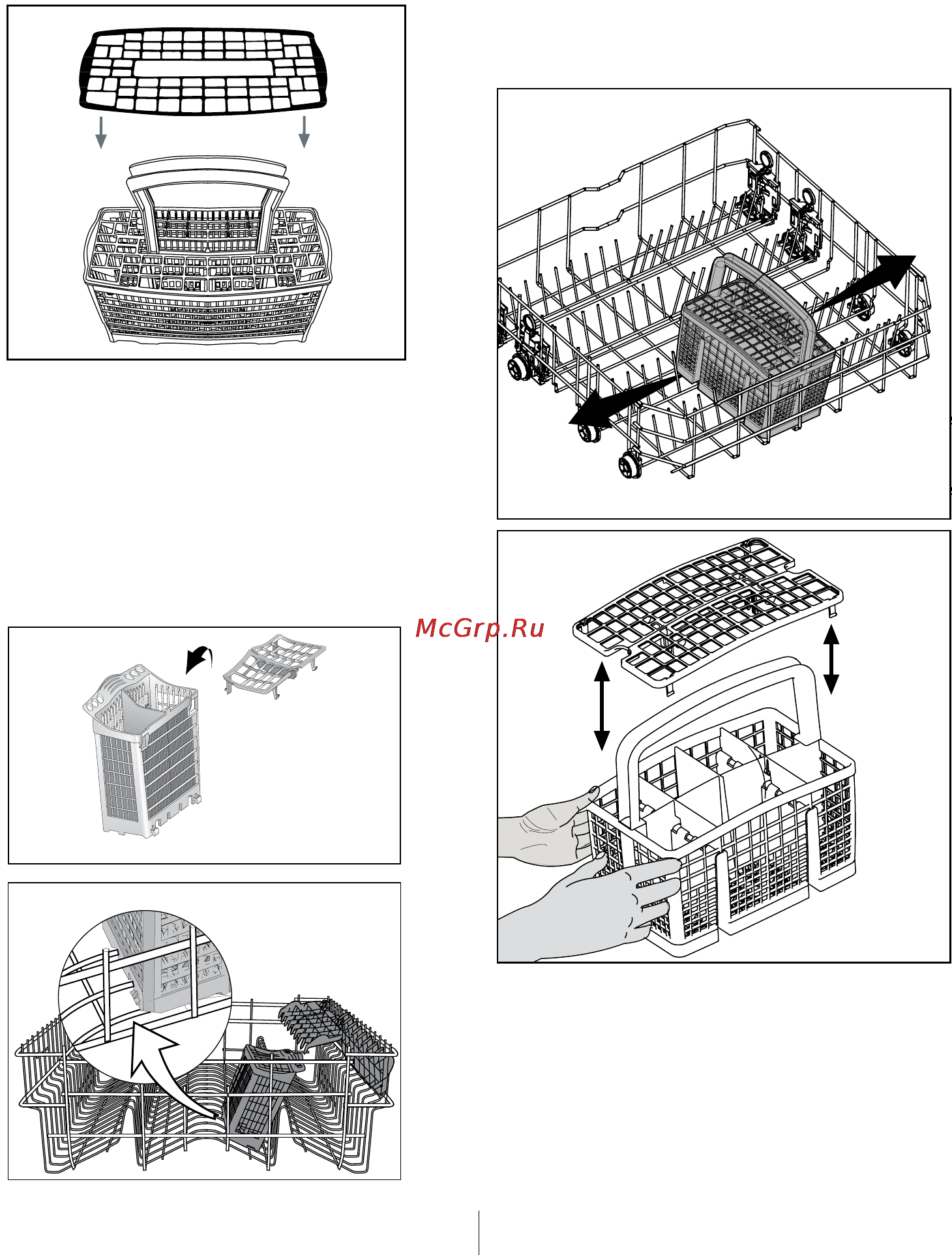 McGrp.Ru