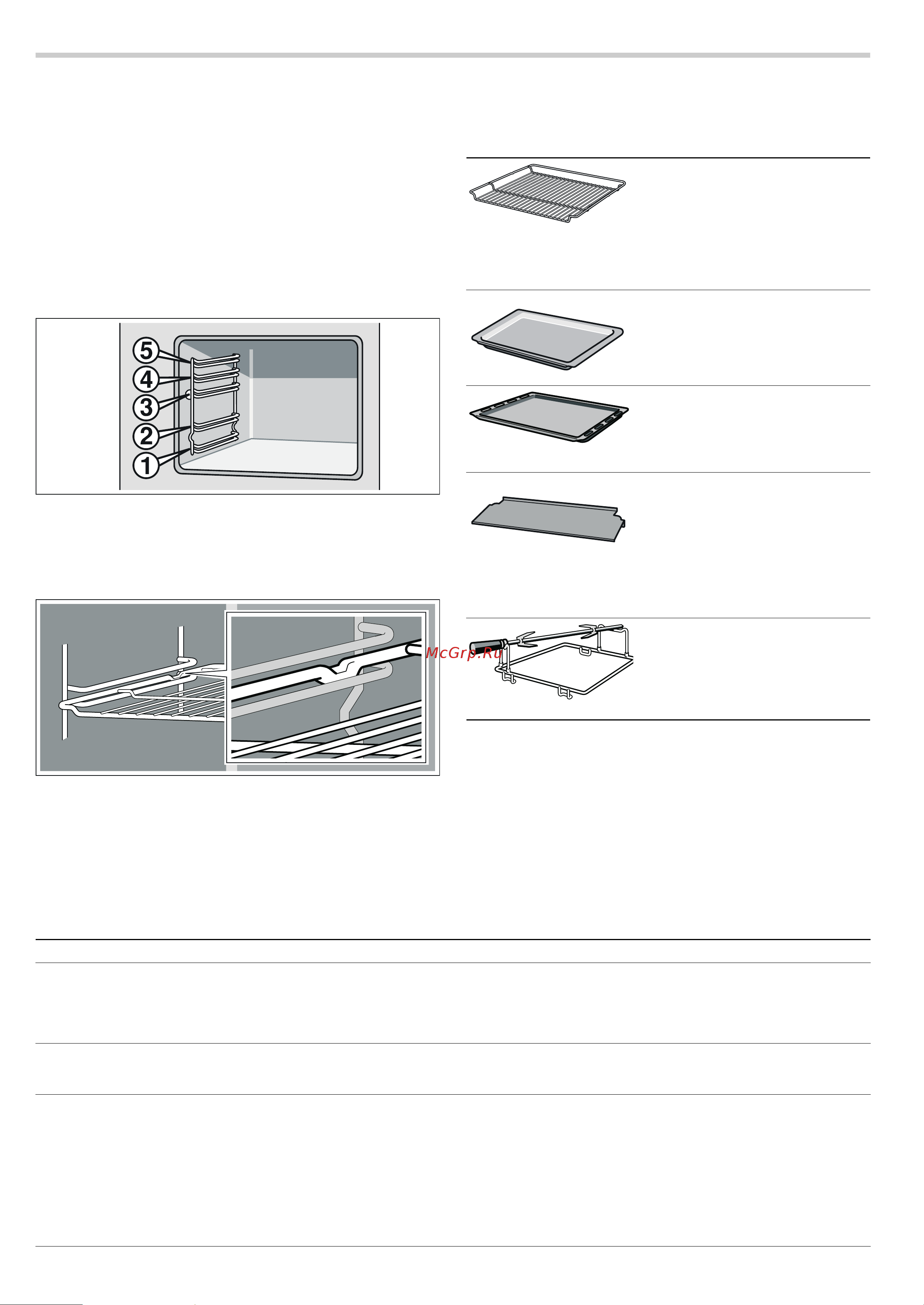 5
4
3
2
1

McGrp.Ru