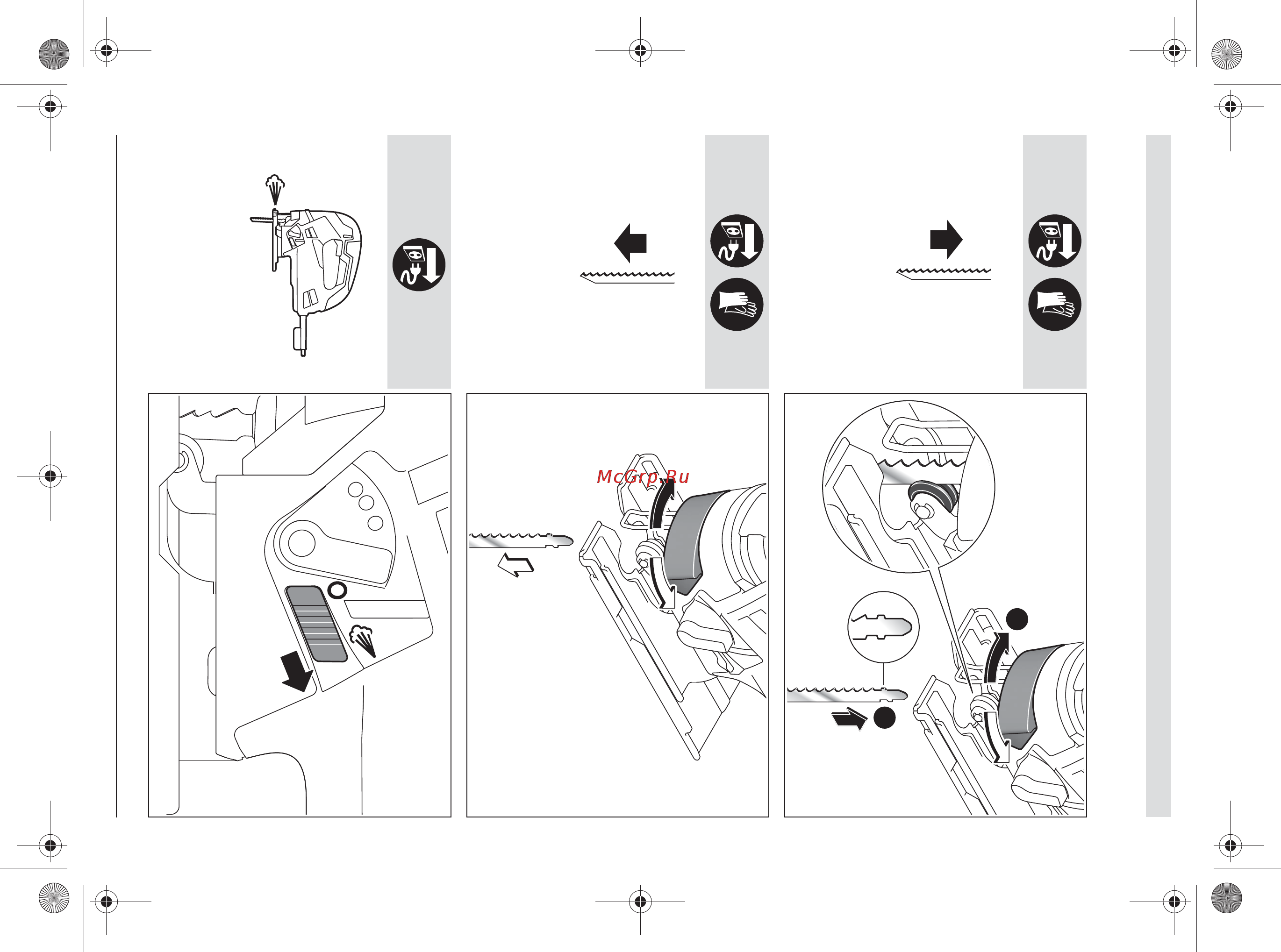 McGrp.Ru