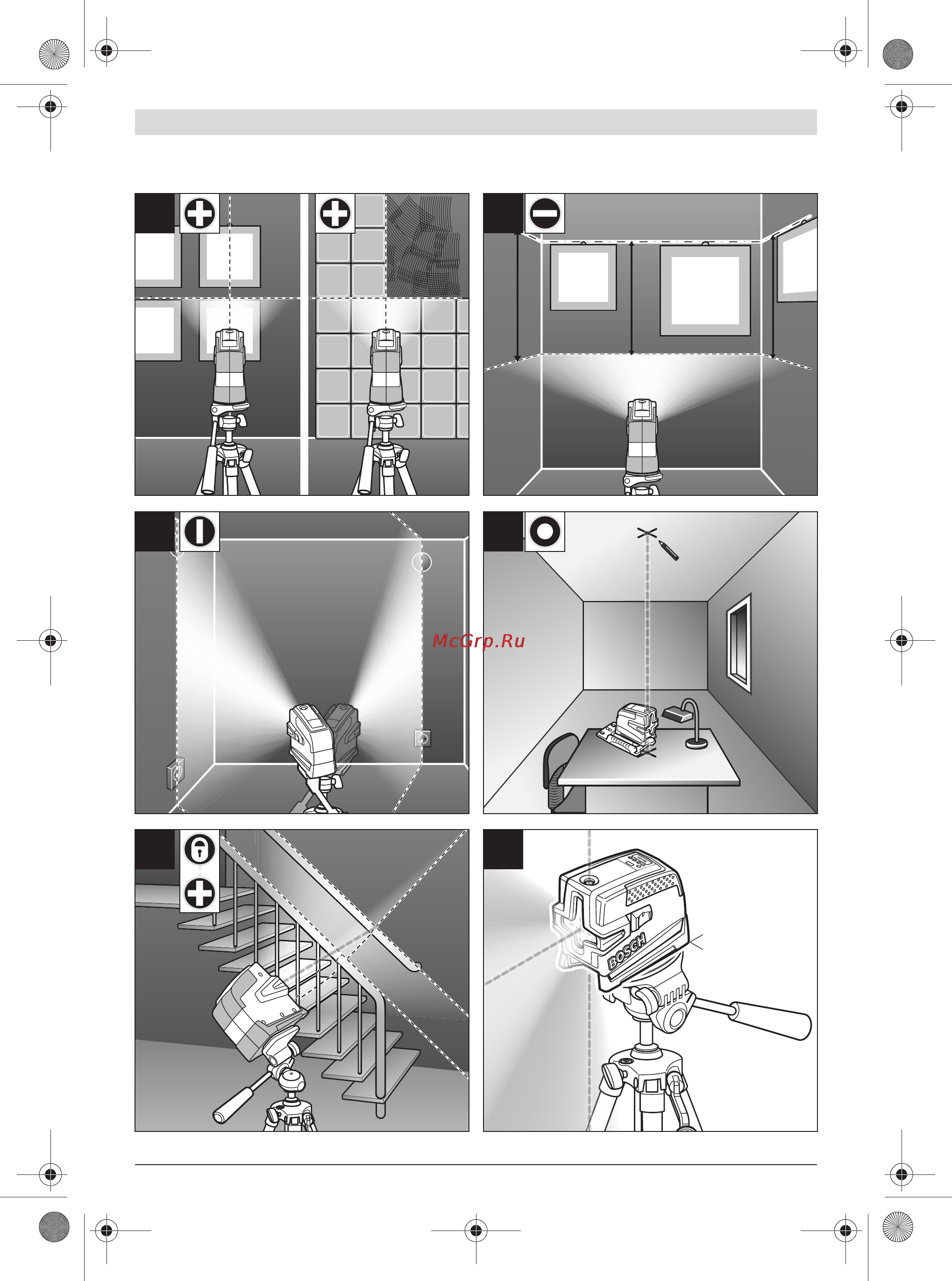 McGrp.Ru

BOSCH