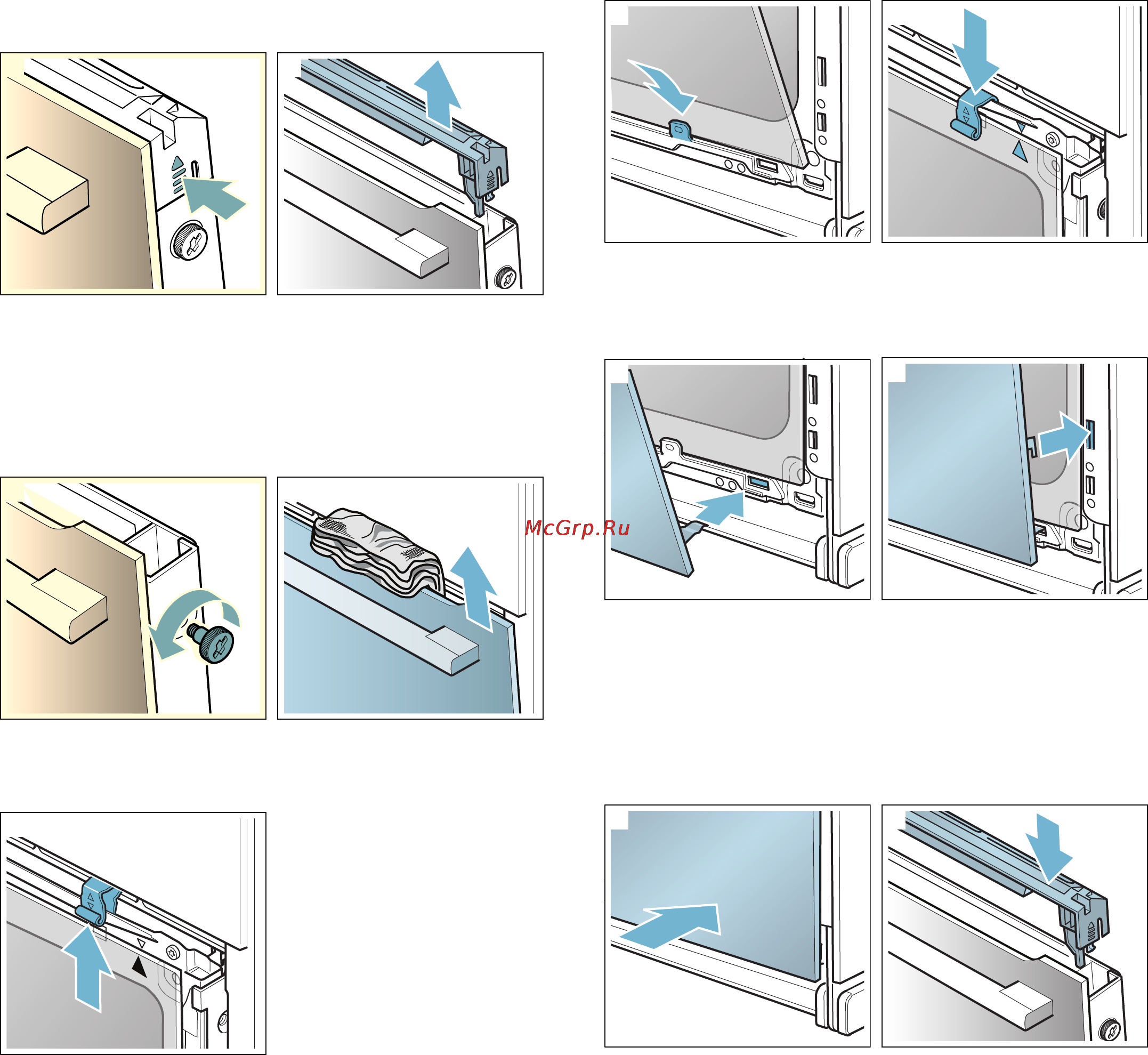 McGrp.Ru