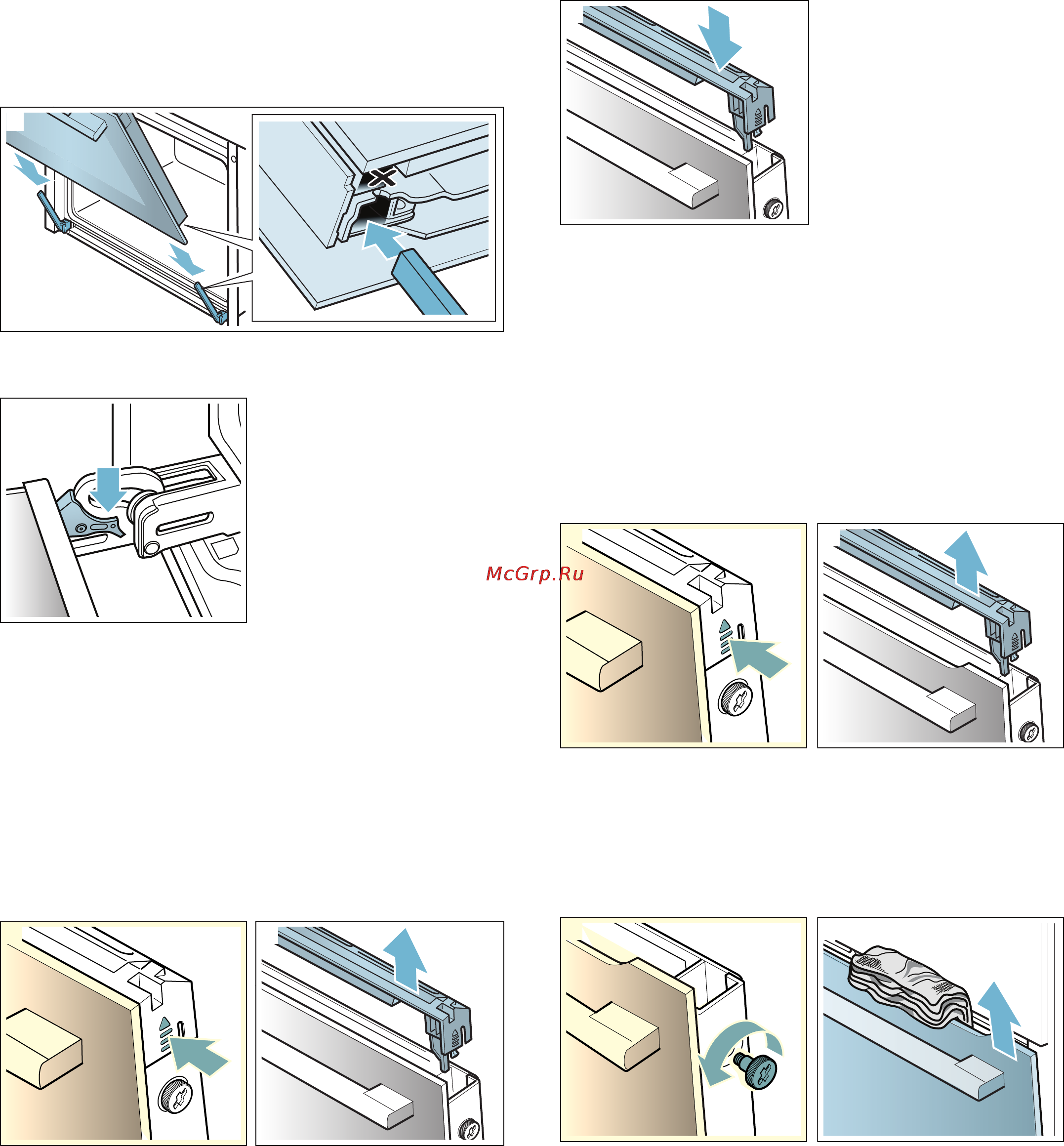 McGrp.Ru