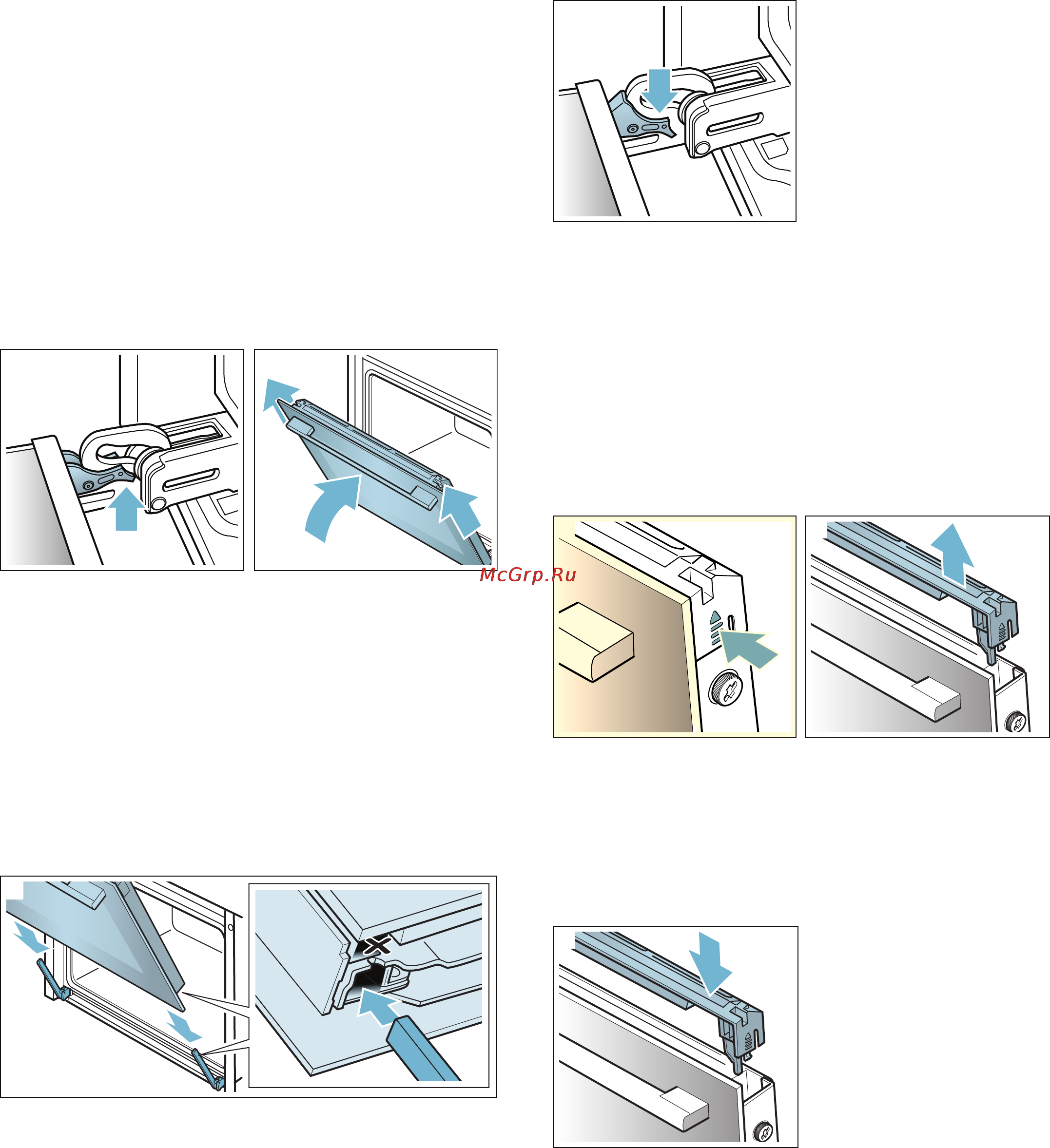 McGrp.Ru