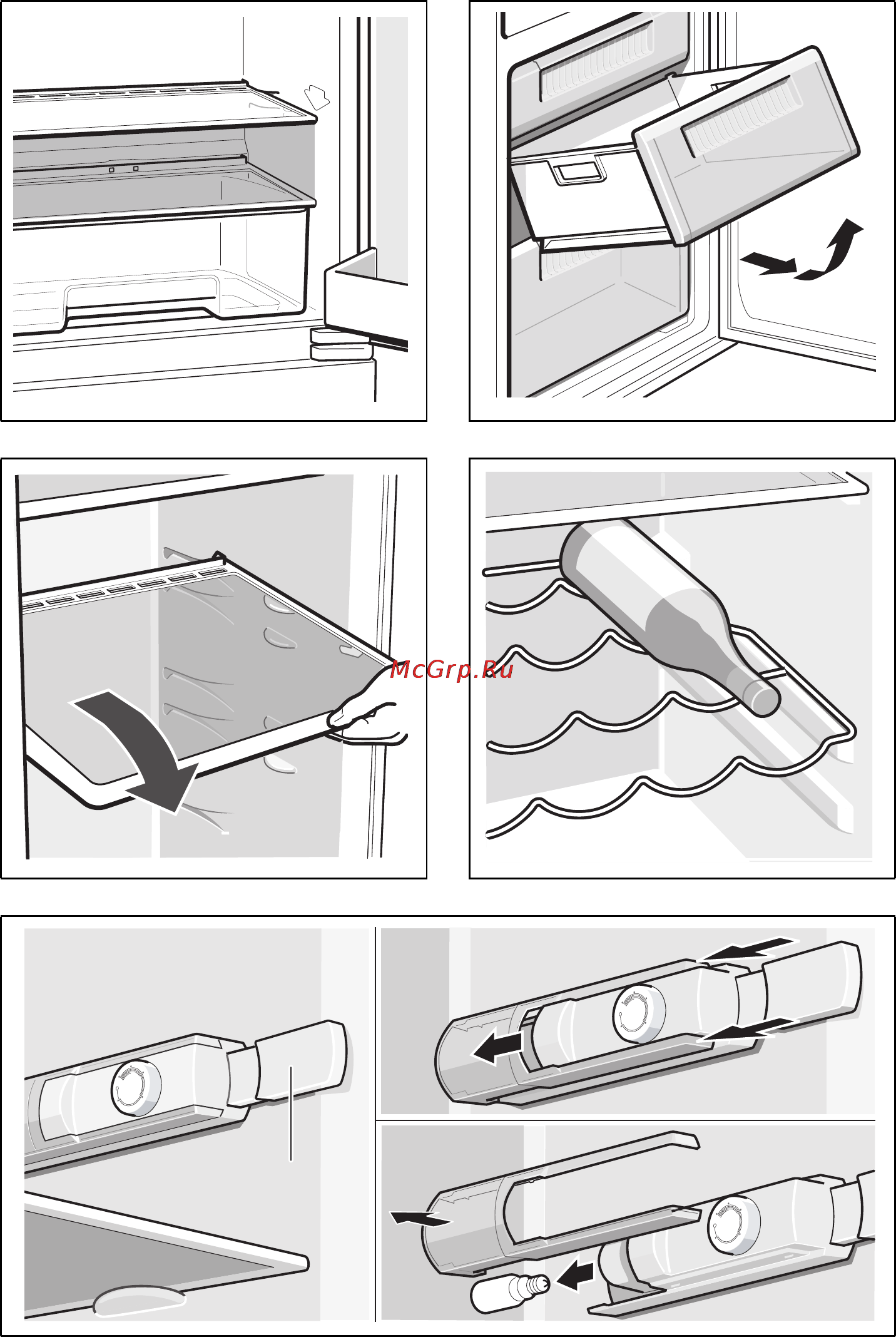 McGrp.Ru