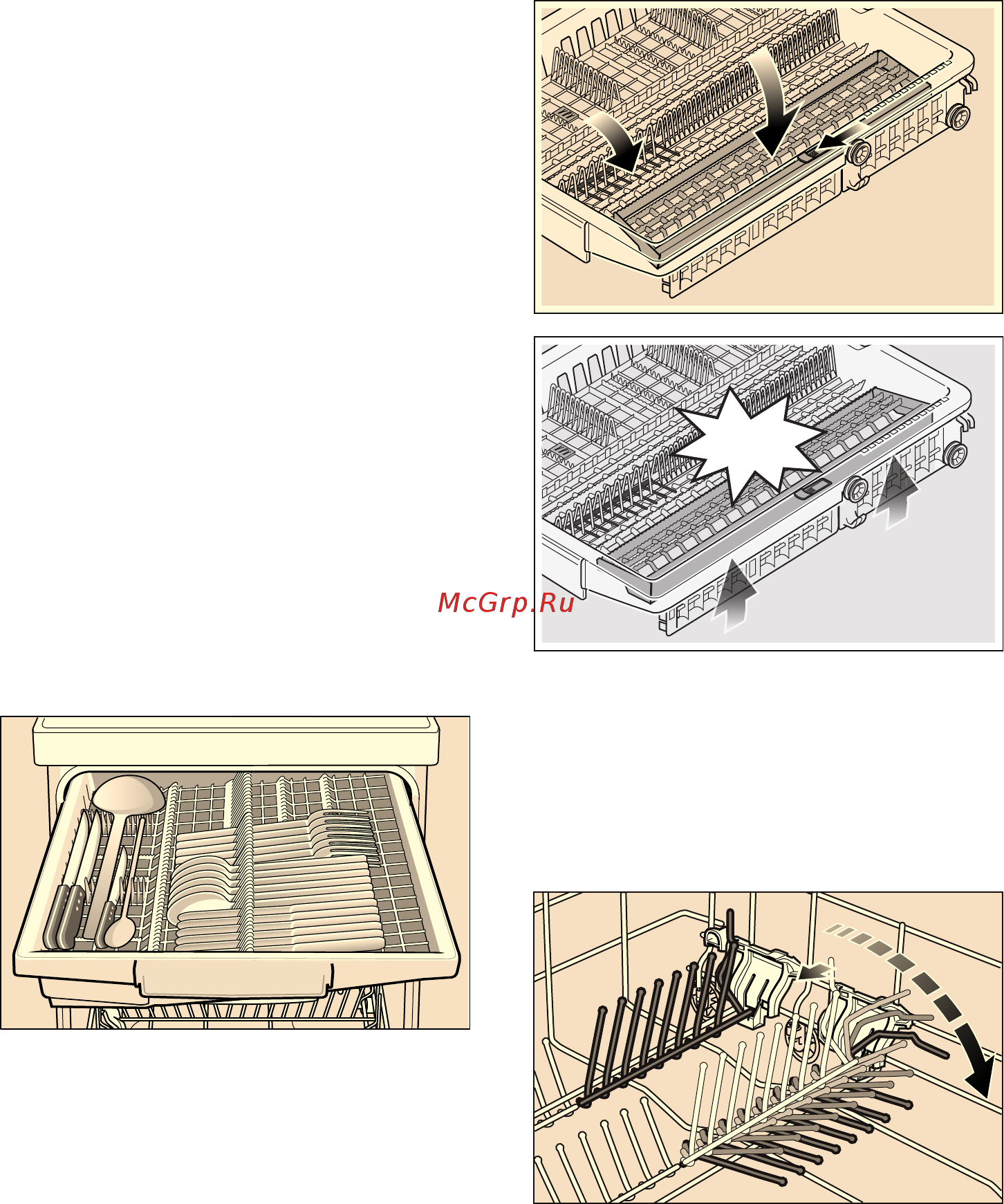 McGrp.Ru