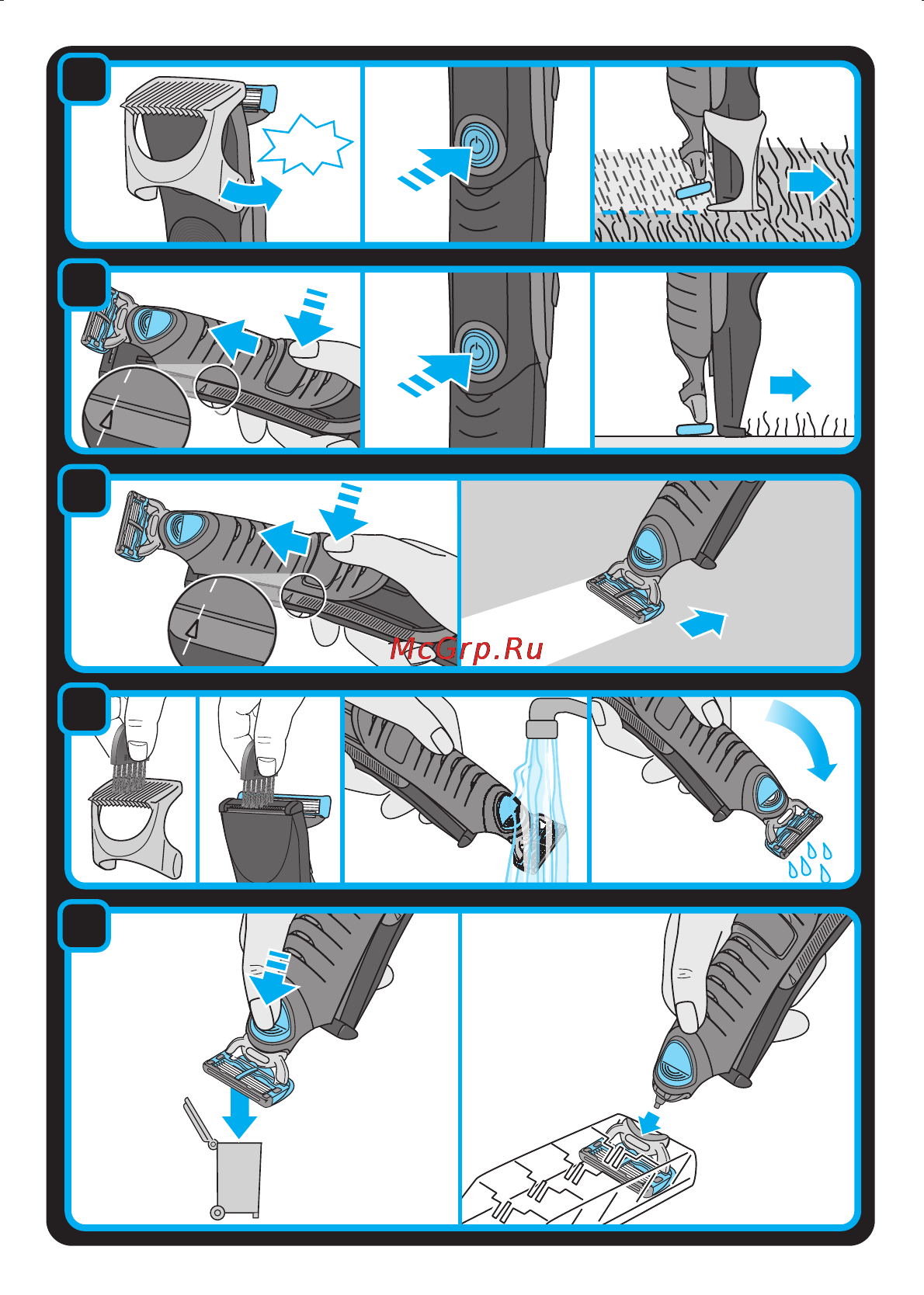 McGrp.Ru