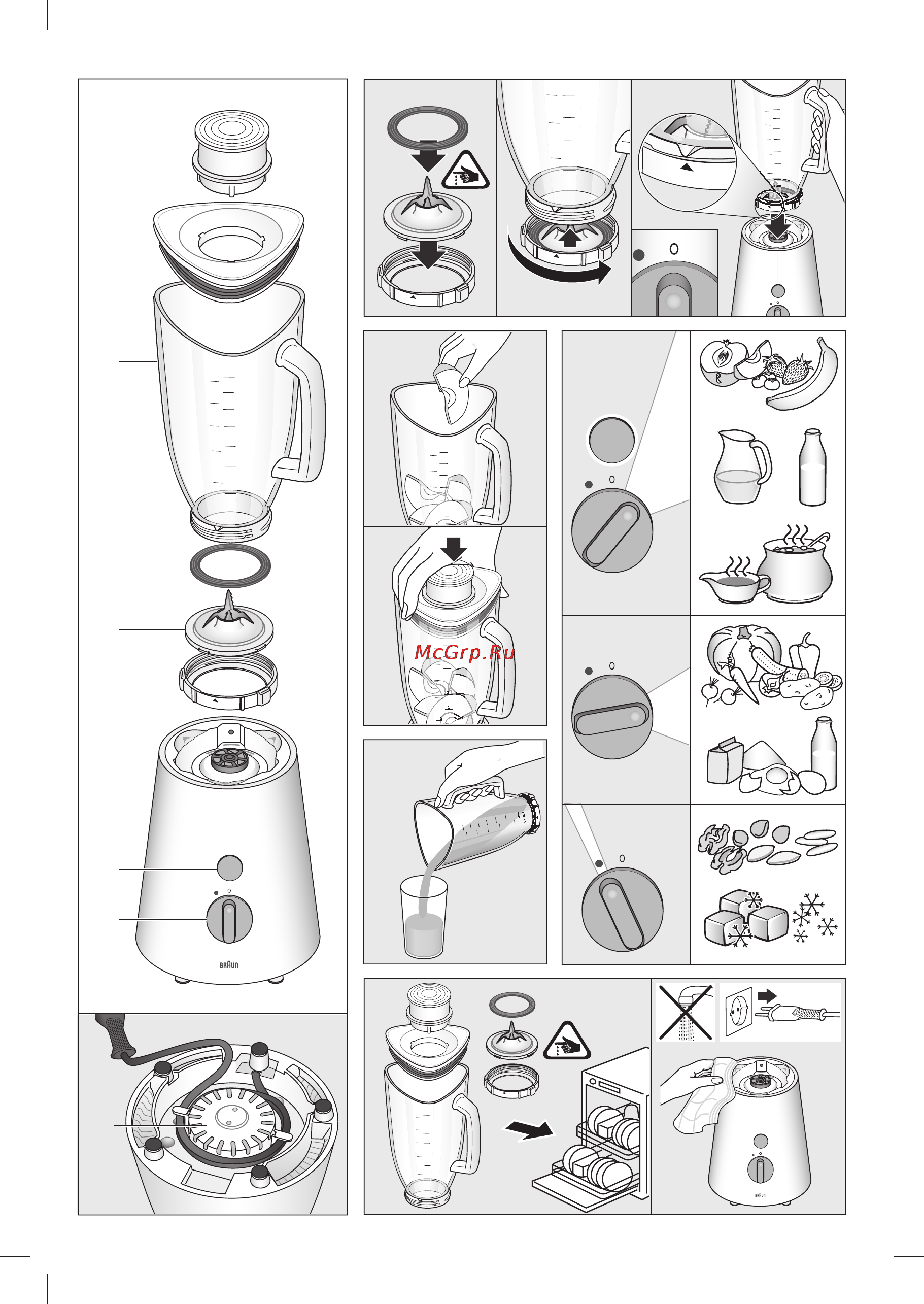 0

0

0

0

0

BRAUN

McGrp.Ru

BRAUN