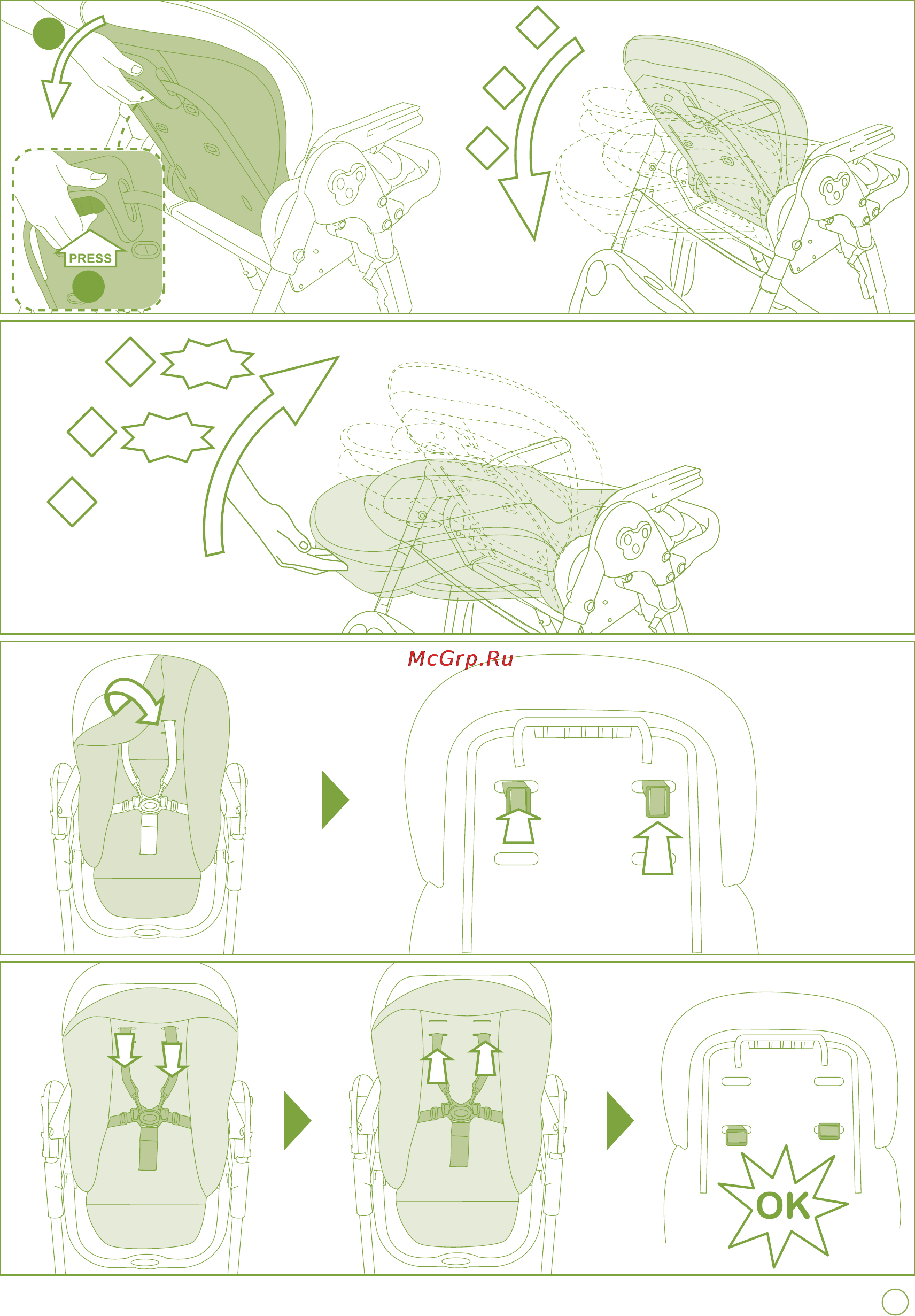 PRESS

McGrp.Ru

OK