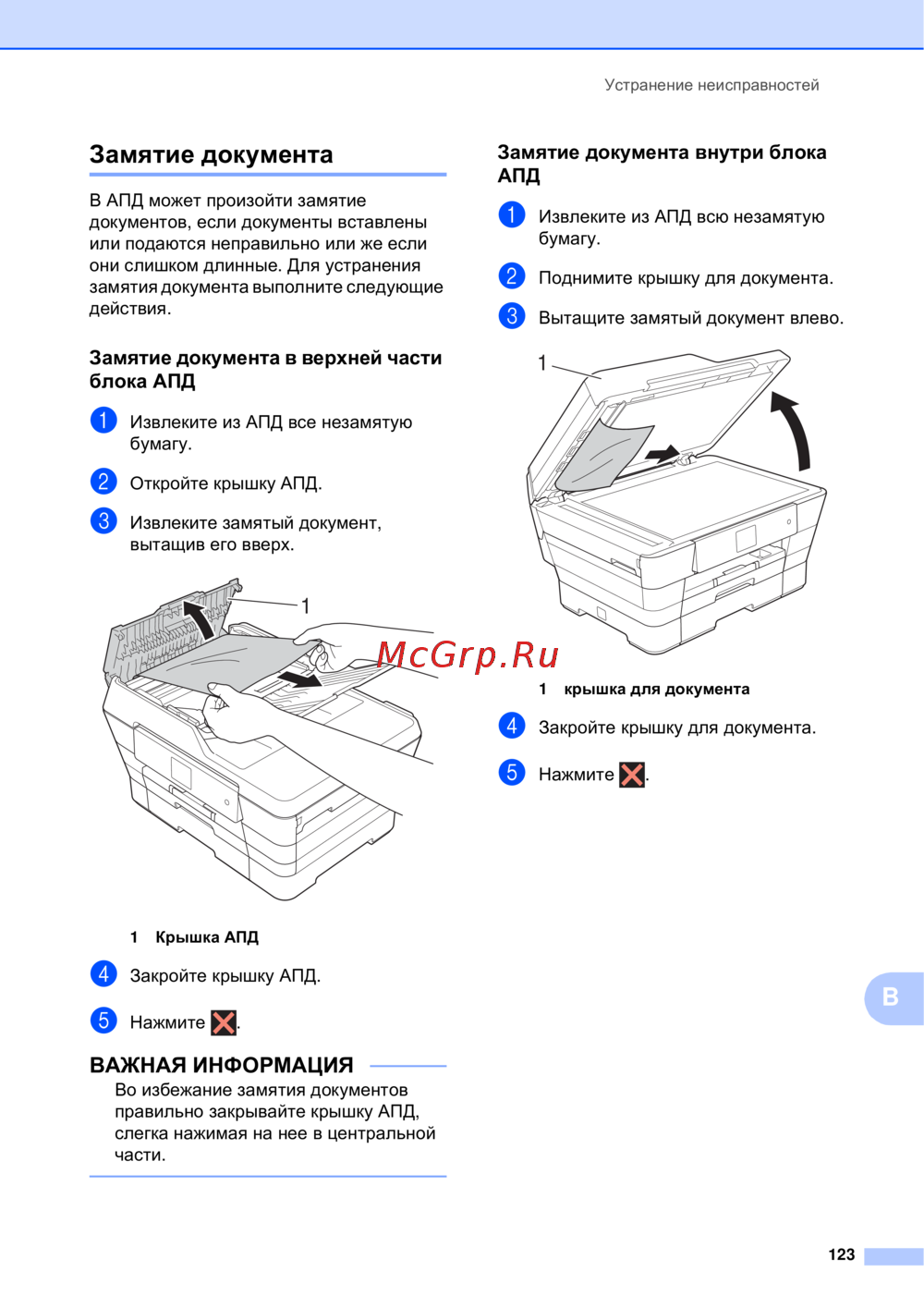 Устранение неисправностей

Замятие документа

В АПД может произойти замятие документов, если документы вставлены или подаются неправильно или же если они слишком длинные. Для устранения замятия документа выполните следующие действия.

Замятие документа в верхней части блока АПД

1 Извлеките из АПД все незамятую бумагу.

2 Откройте крышку АПД.

3 Извлеките замятый документ, вытащив его вверх.

1

1 Крышка АПД

4 Закройте крышку АПД.

5 Нажмите .

ВАЖНАЯ ИНФОРМАЦИЯ

Во избежание замятия документов правильно закрывайте крышку АПД, слегка нажимая на нее в центральной части.

Замятие документа внутри блока АПД

1 Извлеките из АПД всю незамятую бумагу.

2 Поднимите крышку для документа.

3 Вытащите замятый документ влево.

1

McGrp.Ru

1 крышка для документа

4 Закройте крышку для документа.

5 Нажмите .

B

123