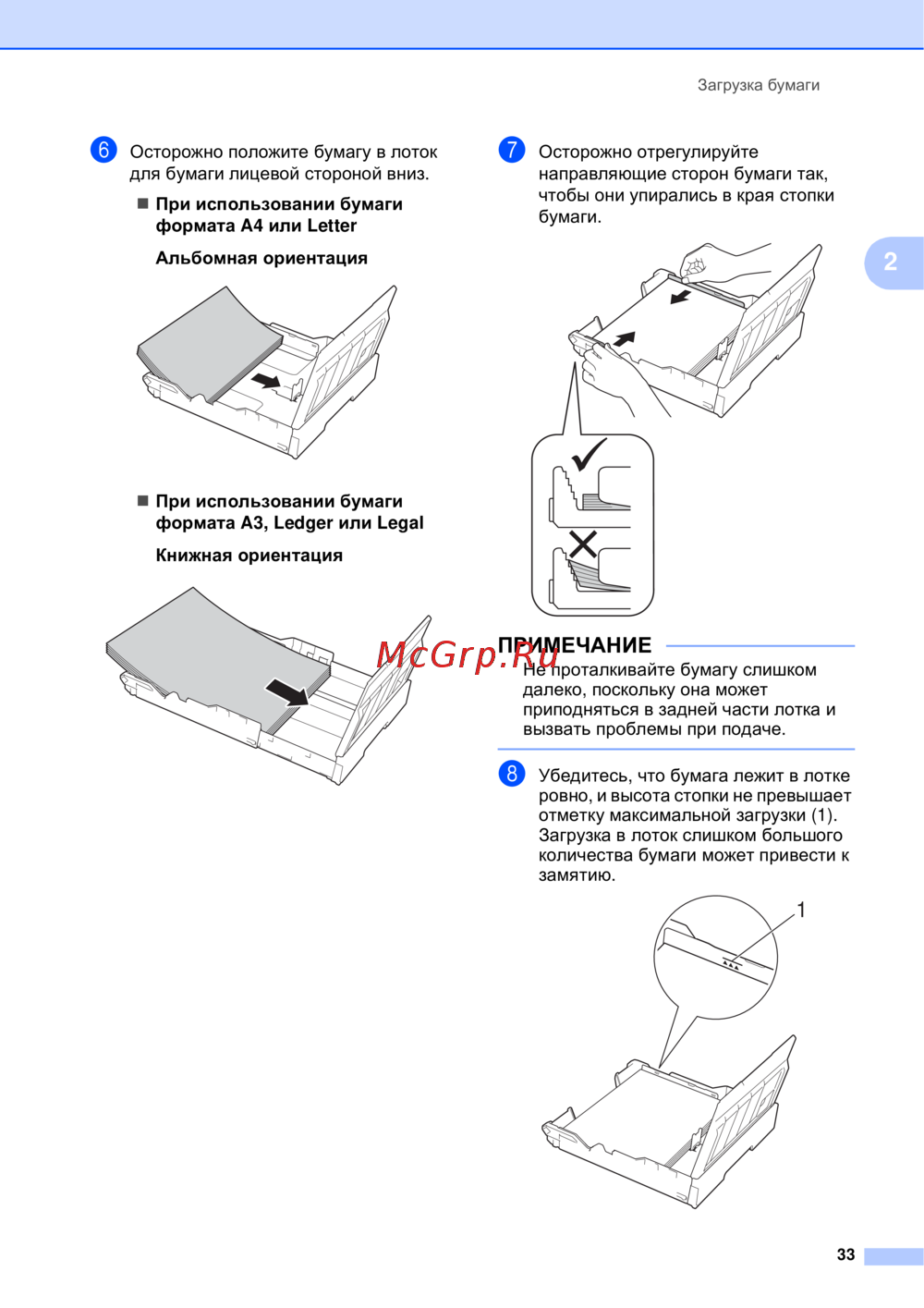 Загрузка бумаги

6 Осторожно положите бумагу в лоток для бумаги лицевой стороной вниз.

■ При использовании бумаги формата A4 или Letter

Альбомная ориентация

■ При использовании бумаги формата A3, Ledger или Legal

Книжная ориентация

7 Осторожно отрегулируйте направляющие сторон бумаги так, чтобы они упирались в края стопки бумаги.

2

McGrp.Ru

ПРИМЕЧАНИЕ

Не проталкивайте бумагу слишком далеко, поскольку она может приподняться в задней части лотка и вызвать проблемы при подаче.

8 Убедитесь, что бумага лежит в лотке ровно, и высота стопки не превышает отметку максимальной загрузки (1). Загрузка в лоток слишком большого количества бумаги может привести к замятию.

1

33