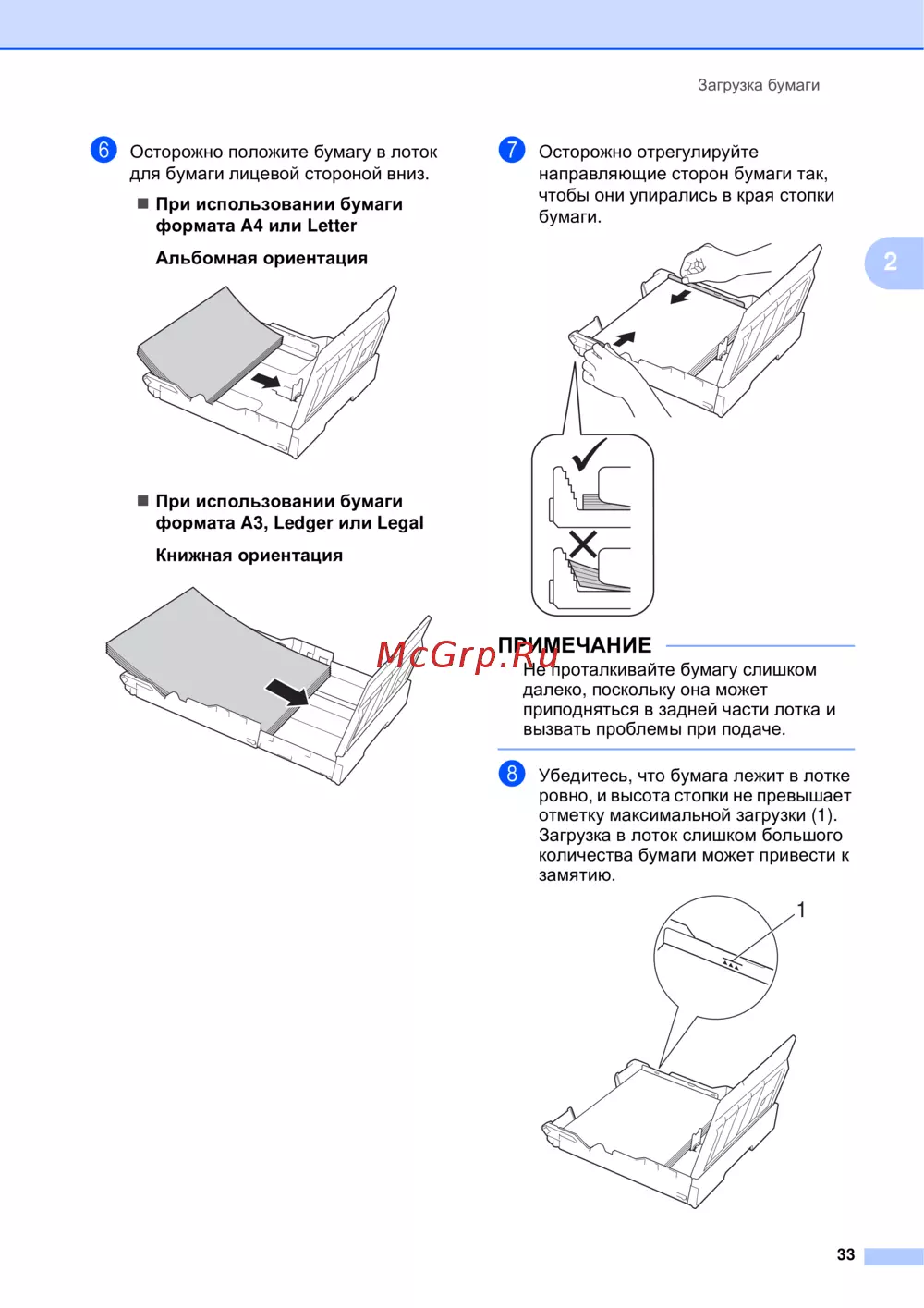 Загрузка бумаги

6 Осторожно положите бумагу в лоток для бумаги лицевой стороной вниз.

■ При использовании бумаги формата A4 или Letter

Альбомная ориентация

■ При использовании бумаги формата A3, Ledger или Legal

Книжная ориентация

7 Осторожно отрегулируйте направляющие сторон бумаги так, чтобы они упирались в края стопки бумаги.

2

McGrp.Ru

ПРИМЕЧАНИЕ
Не проталкивайте бумагу слишком далеко, поскольку она может приподняться в задней части лотка и вызвать проблемы при подаче.

8 Убедитесь, что бумага лежит в лотке ровно, и высота стопки не превышает отметку максимальной загрузки (1). Загрузка в лоток слишком большого количества бумаги может привести к замятию.

1

33