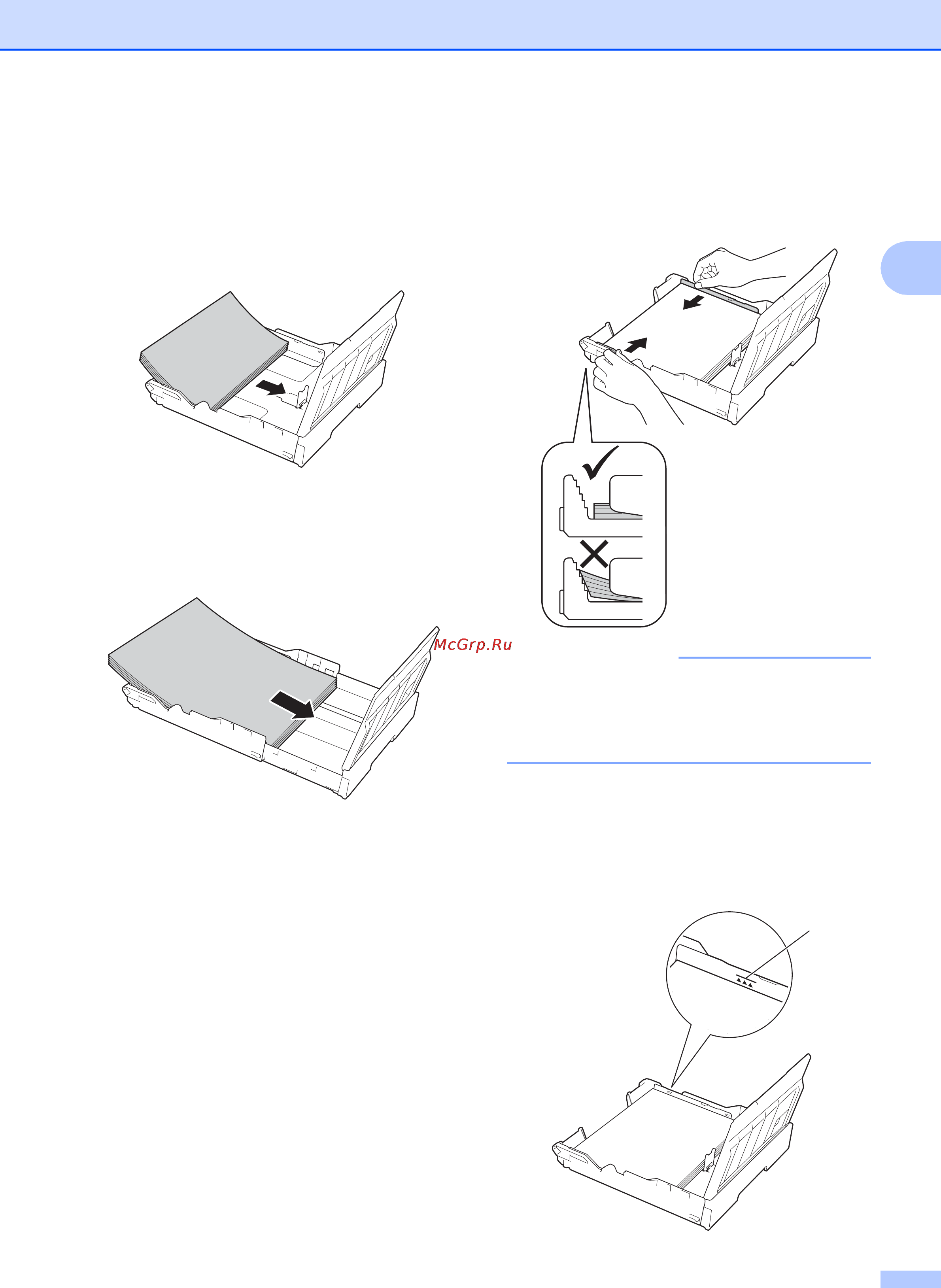 McGrp.Ru