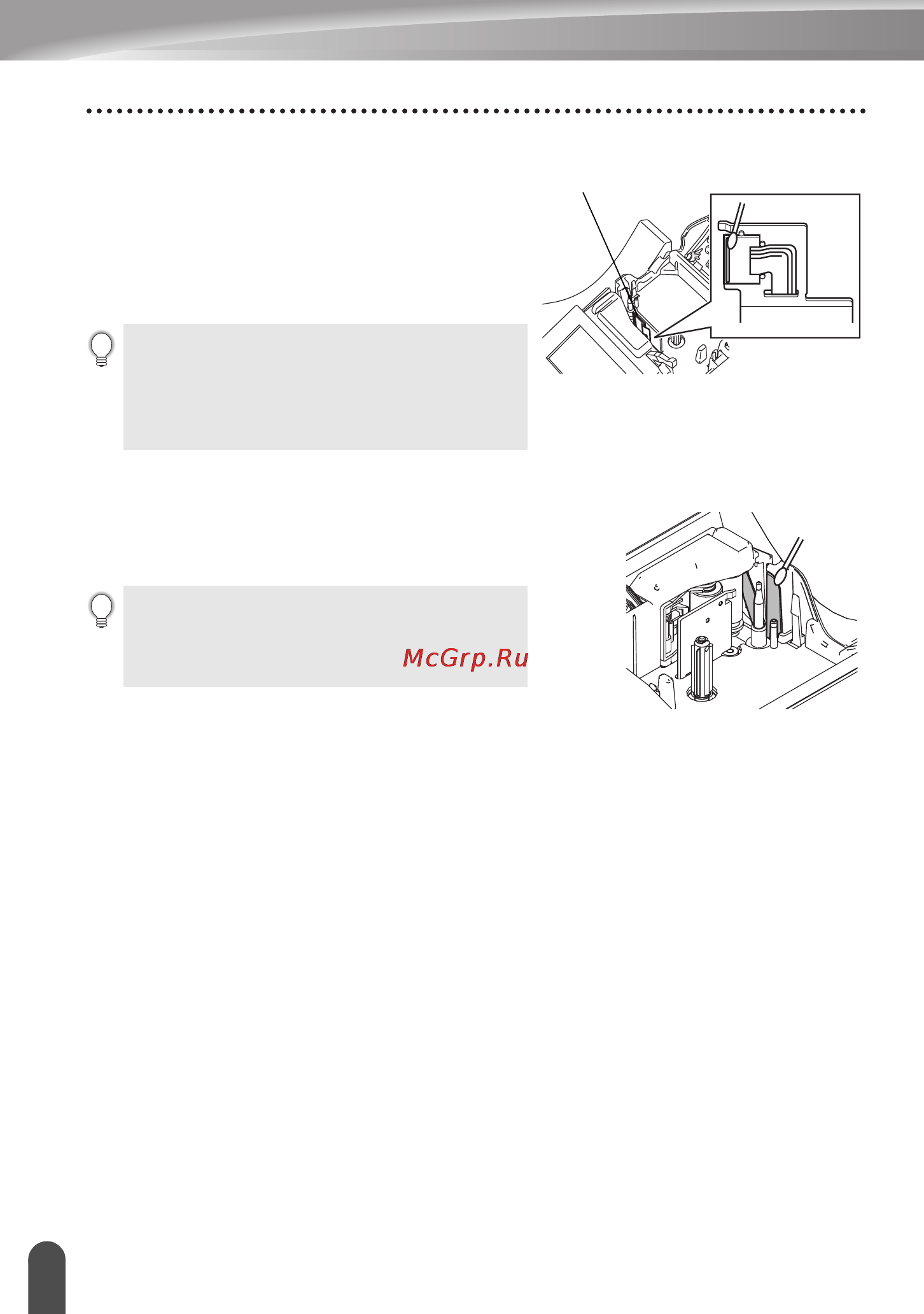 McGrp.Ru