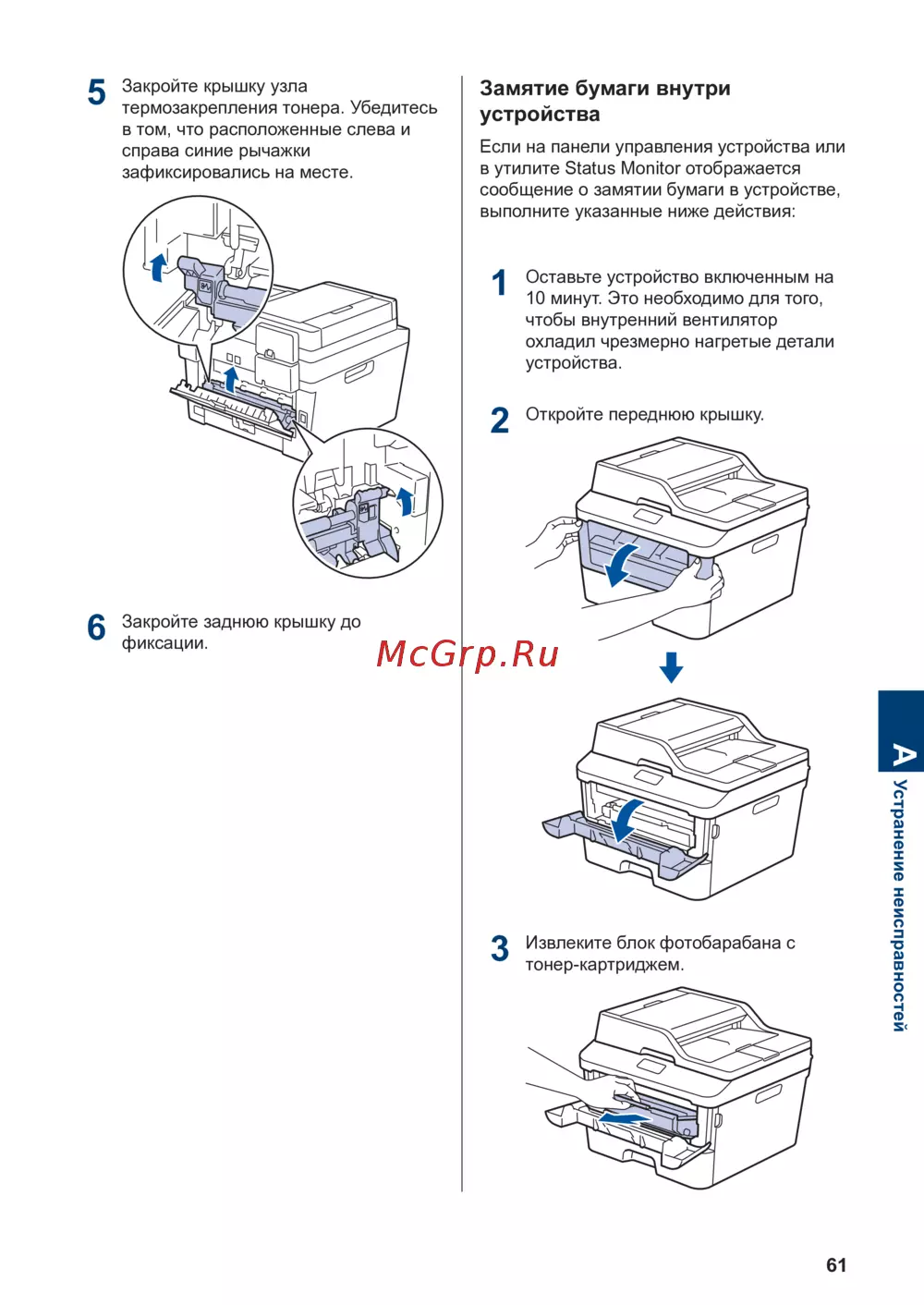 5 Закройте крышку узла термозакрепления тонера. Убедитесь в том, что расположенные слева и справа синие рычажки зафиксировались на месте.

6 Закройте заднюю крышку до фиксации.

McGrp.Ru

Замятие бумаги внутри устройства

Если на панели управления устройства или в утилите Status Monitor отображается сообщение о замятии бумаги в устройстве, выполните указанные ниже действия:

1 Оставьте устройство включенным на 10 минут. Это необходимо для того, чтобы внутренний вентилятор охладил чрезмерно нагретые детали устройства.

2 Откройте переднюю крышку.

3 Извлеките блок фотобарабана с тонер-картриджем.

A Устранение неисправностей

61