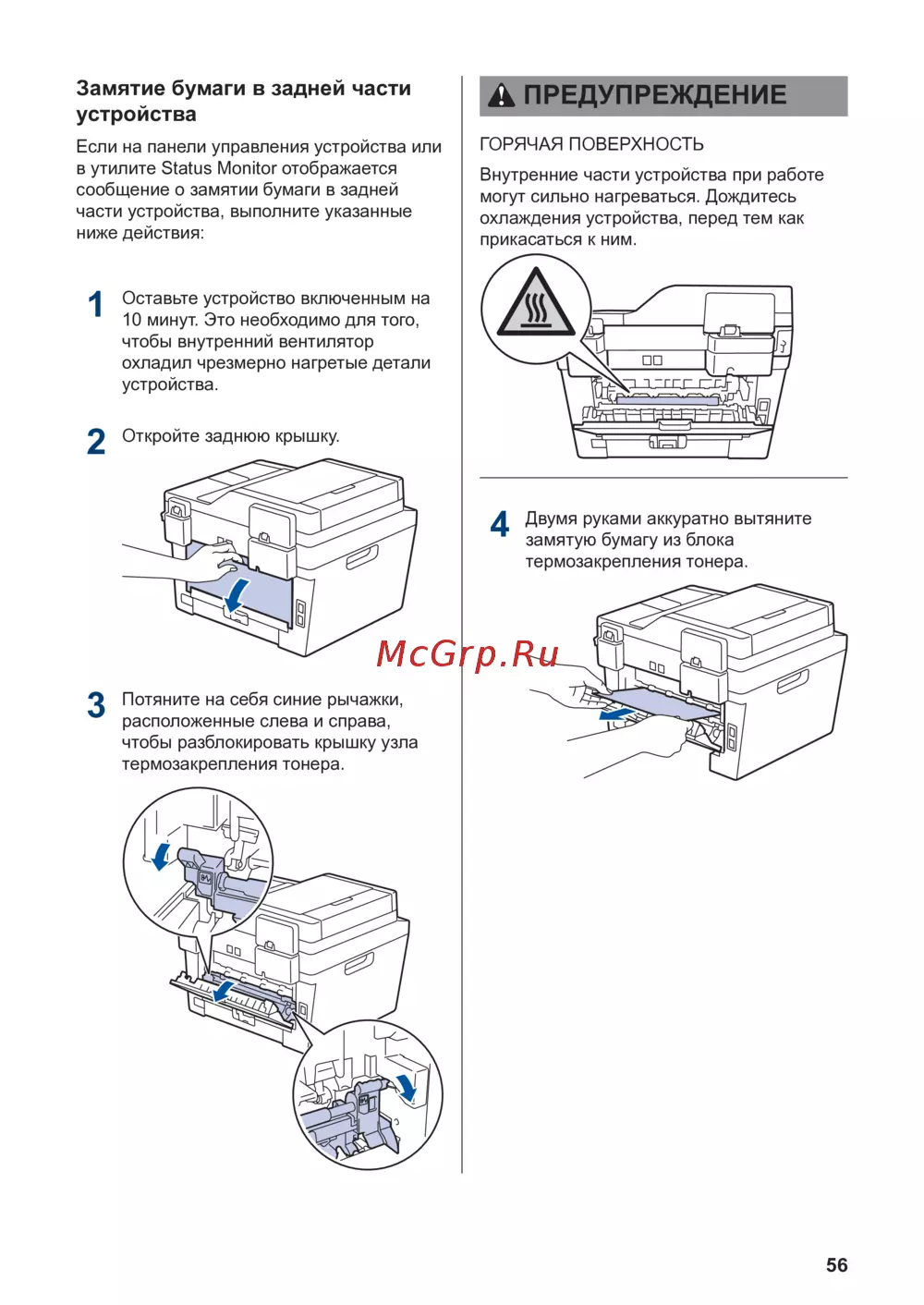 Замятие бумаги в задней части устройства

Если на панели управления устройства или в утилите Status Monitor отображается сообщение о замятии бумаги в задней части устройства, выполните указанные ниже действия:

1 Оставьте устройство включенным на 10 минут. Это необходимо для того, чтобы внутренний вентилятор охладил чрезмерно нагретые детали устройства.

2 Откройте заднюю крышку.

3 Потяните на себя синие рычажки, расположенные слева и справа, чтобы разблокировать крышку узла термозакрепления тонера.

ПРЕДУПРЕЖДЕНИЕ

ГОРЯЧАЯ ПОВЕРХНОСТЬ

Внутренние части устройства при работе могут сильно нагреваться. Дождитесь охлаждения устройства, перед тем как прикасаться к ним.

4 Двумя руками аккуратно вытяните замятую бумагу из блока термозакрепления тонера.

McGrp.Ru

56