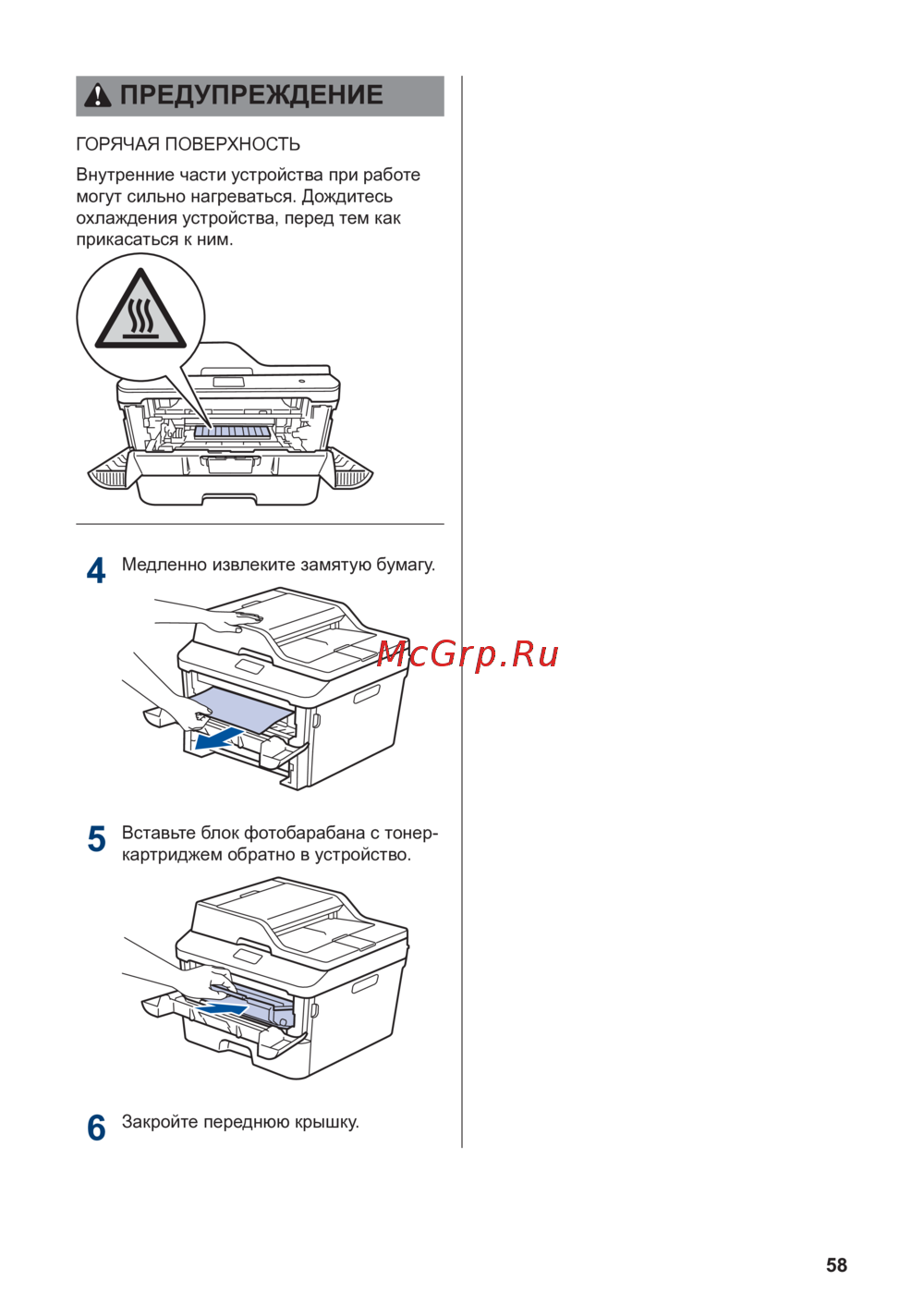 ПРЕДУПРЕЖДЕНИЕ

ГОРЯЧАЯ ПОВЕРХНОСТЬ

Внутренние части устройства при работе могут сильно нагреваться. Дождитесь охлаждения устройства, перед тем как прикасаться к ним.

4 Медленно извлеките замятую бумагу.

McGrp.Ru

5 Вставьте блок фотобарабана с тонер-картриджем обратно в устройство.

6 Закройте переднюю крышку.

58