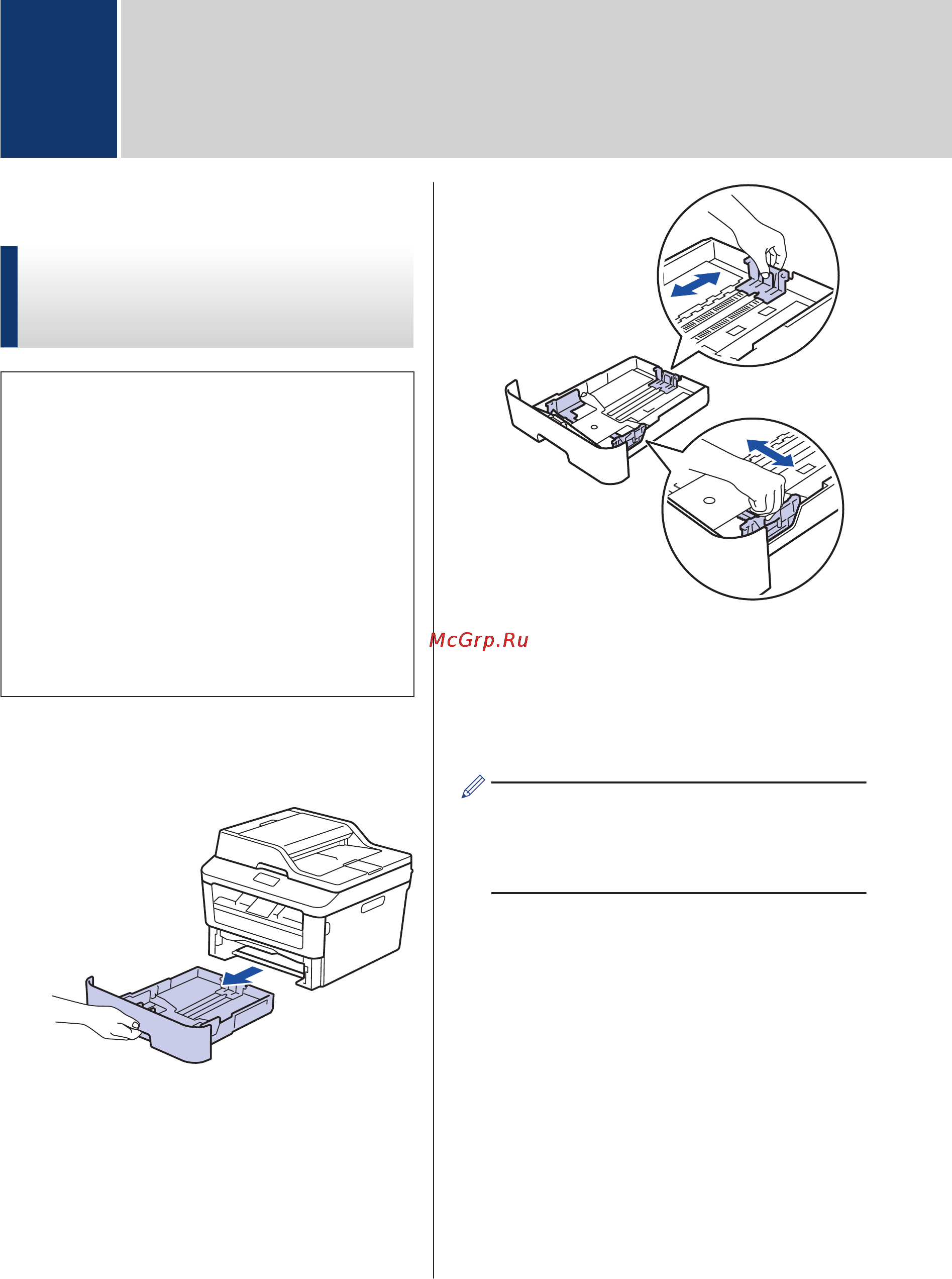 McGrp.Ru