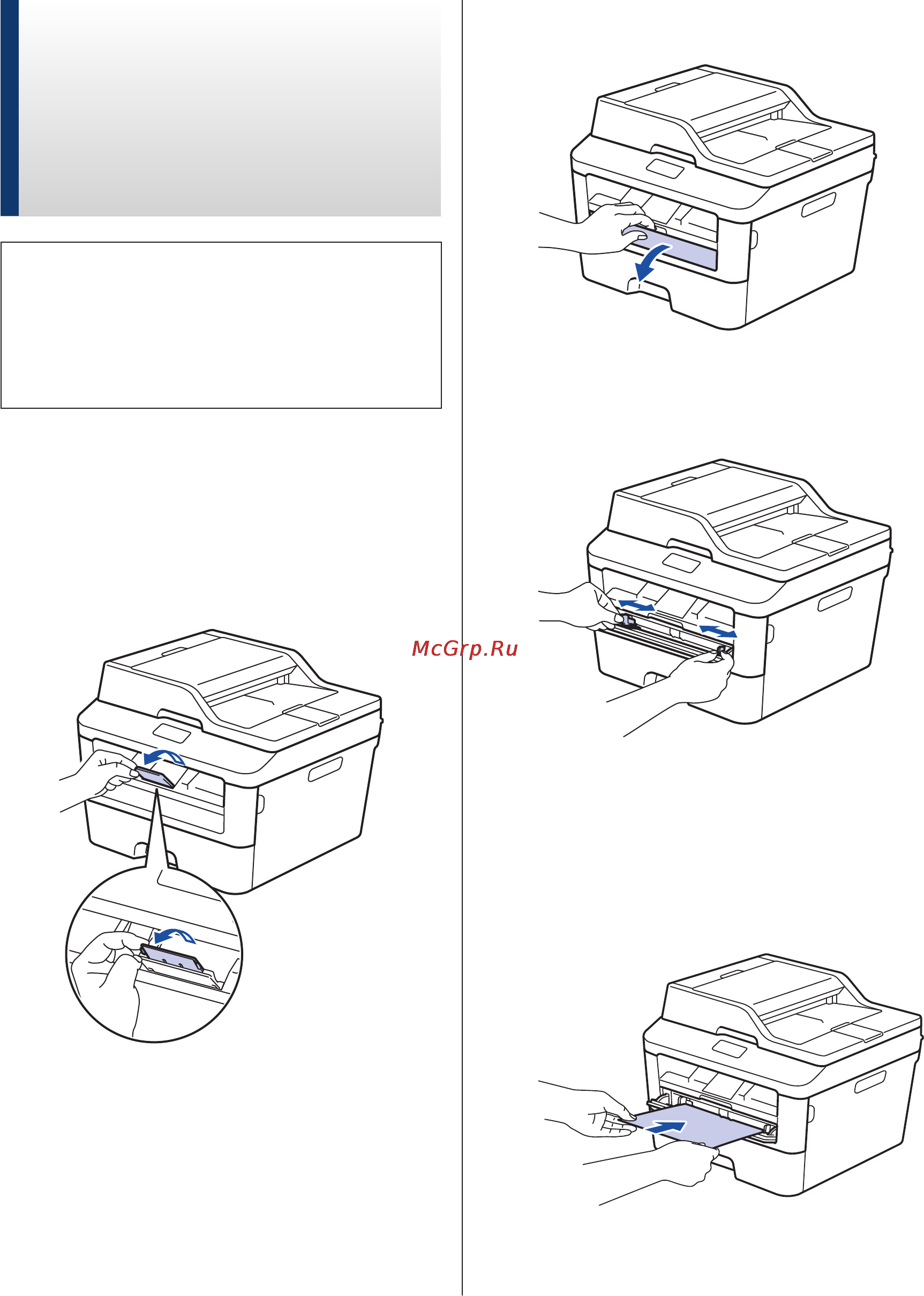 McGrp.Ru