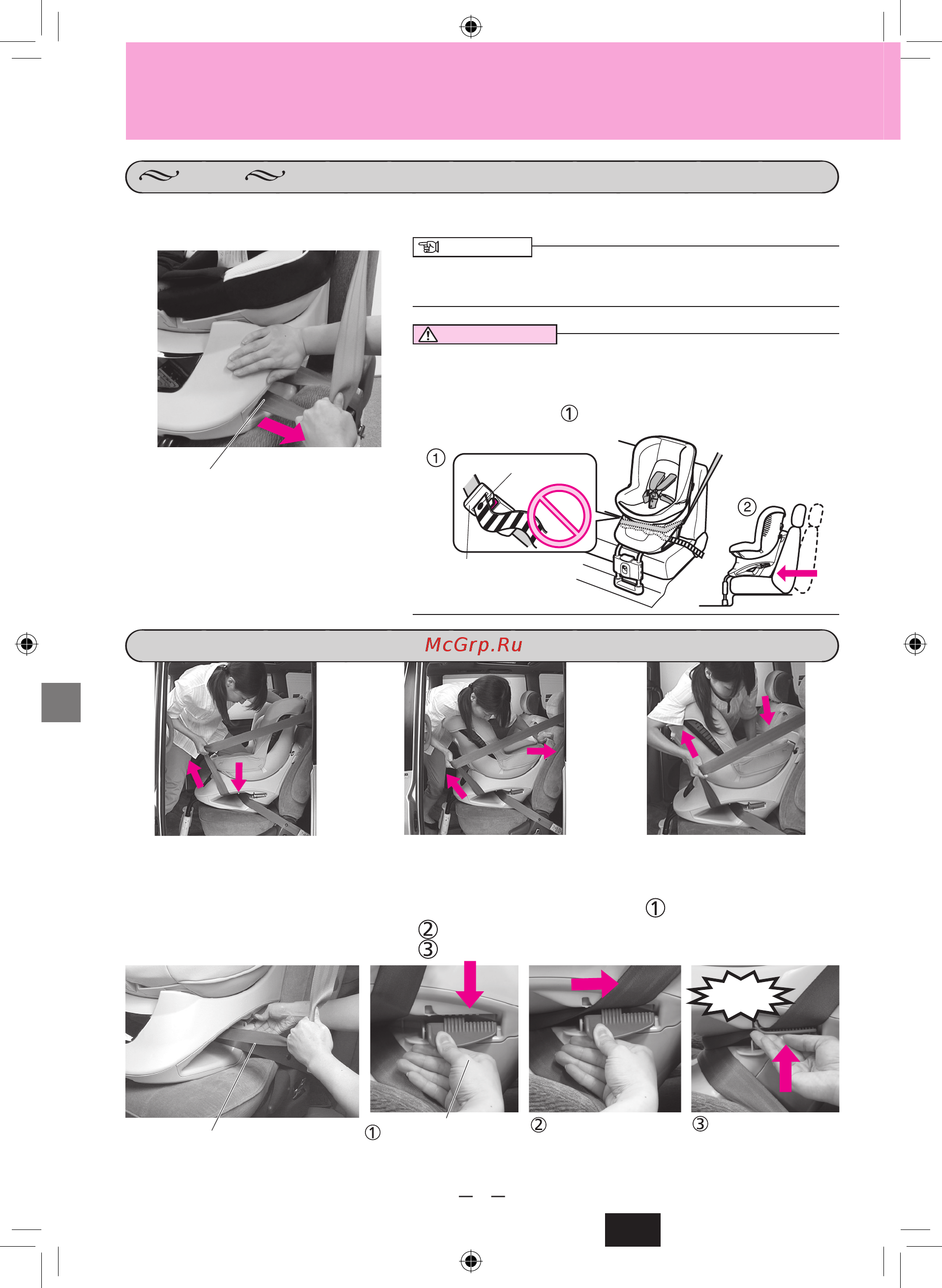 ①

①

②

McGrp.Ru

①

②

③

①

②

③

— —