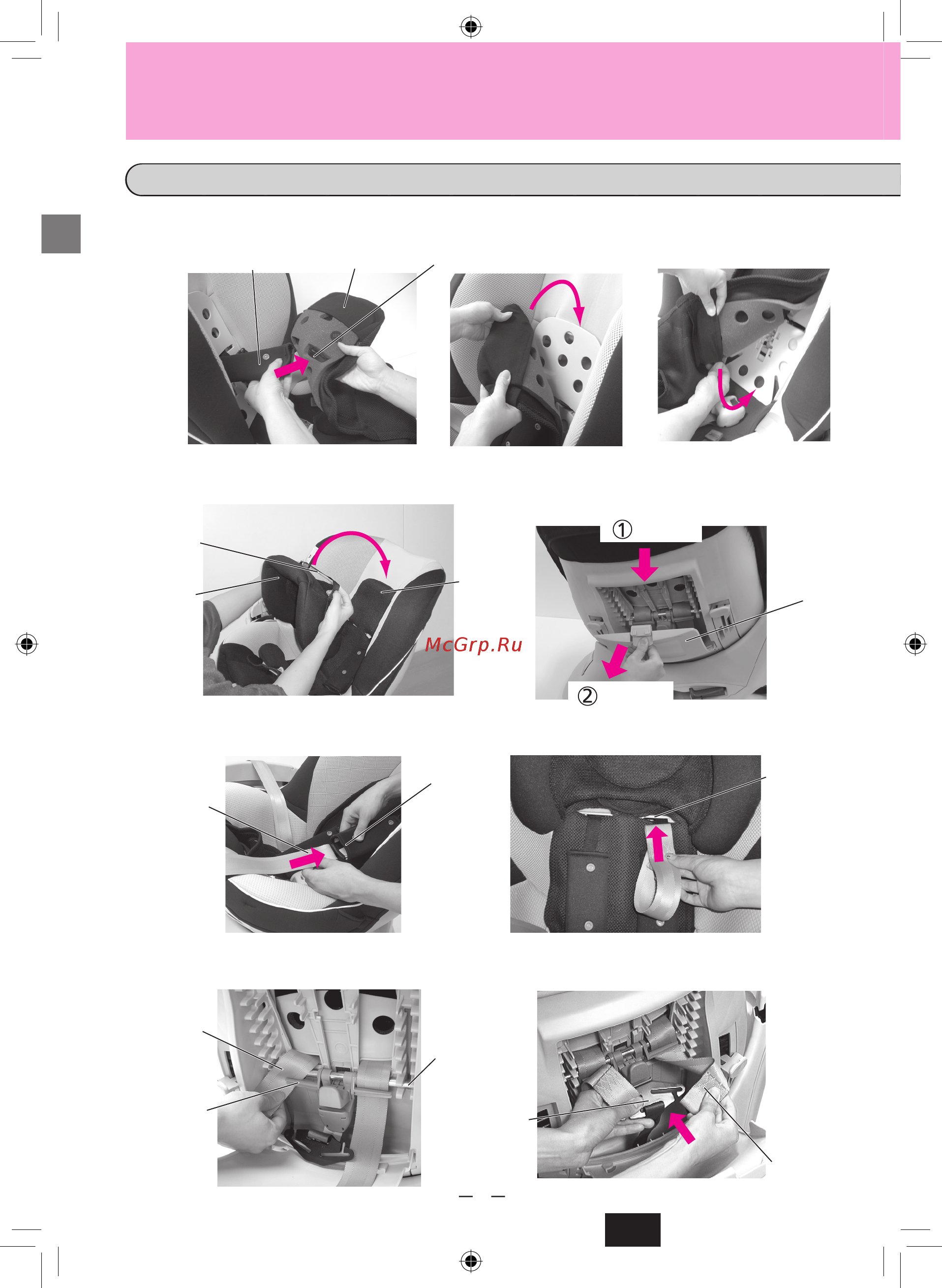 ①

McGrp.Ru

②