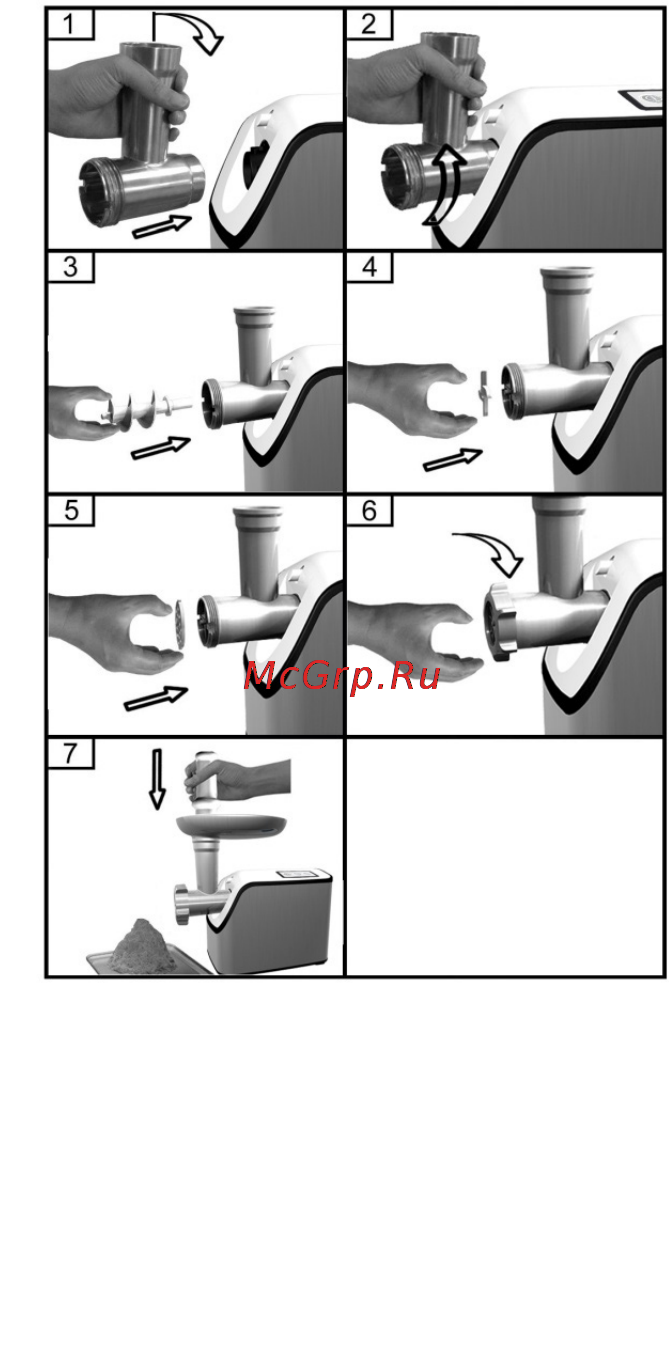 1
2
3
4
5
6
McGrp.Ru
7