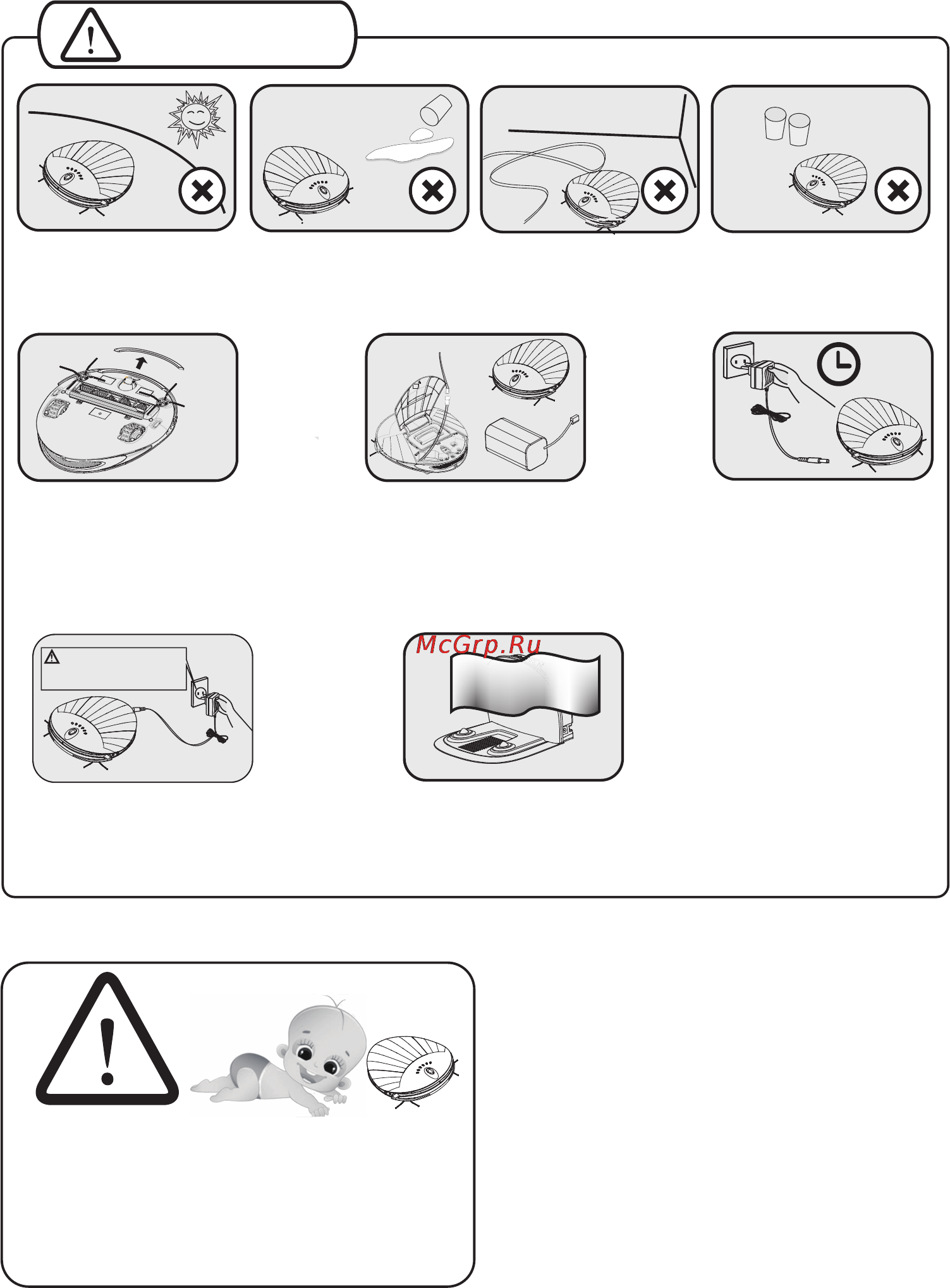 McGrp.Ru