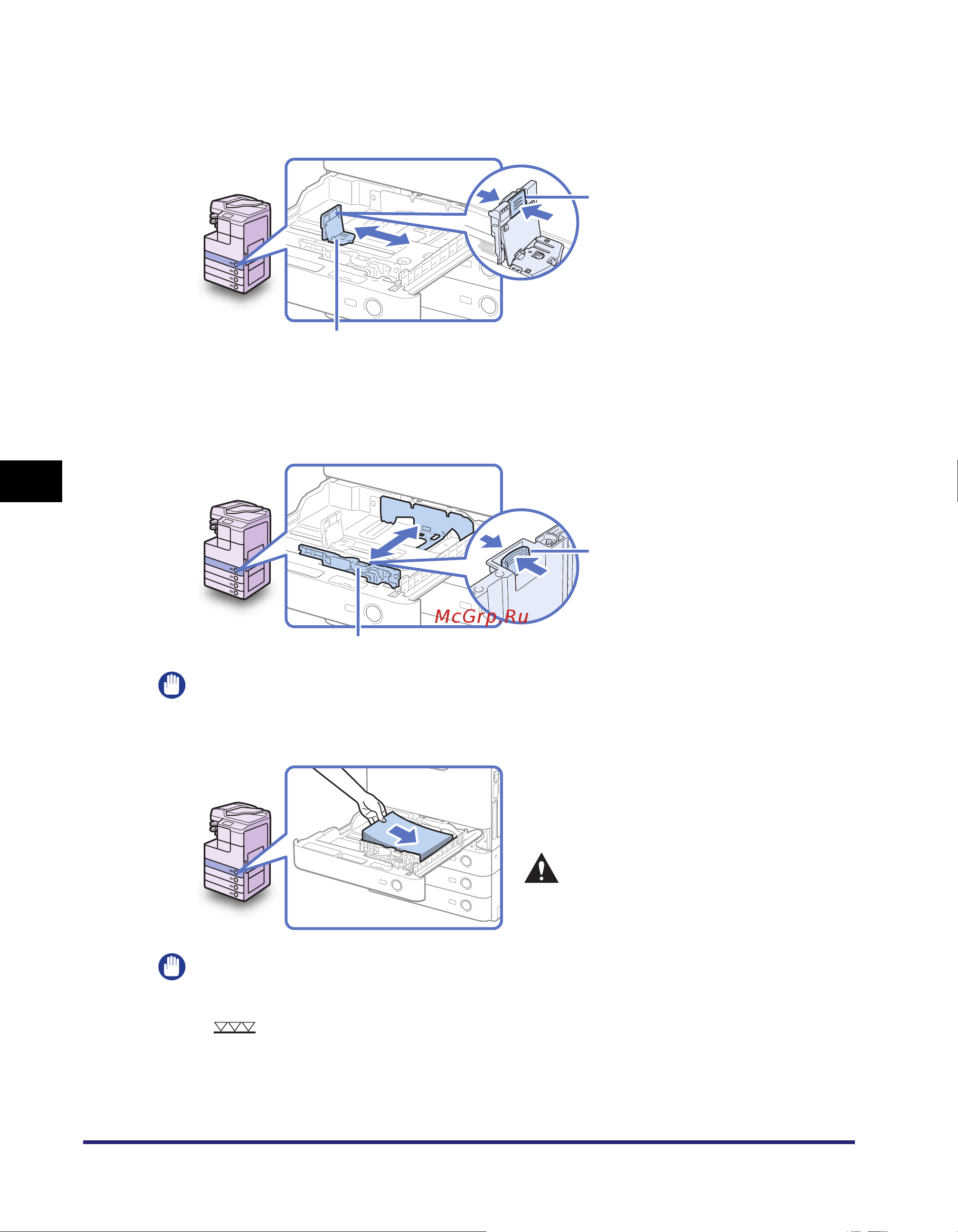 McGrp.Ru