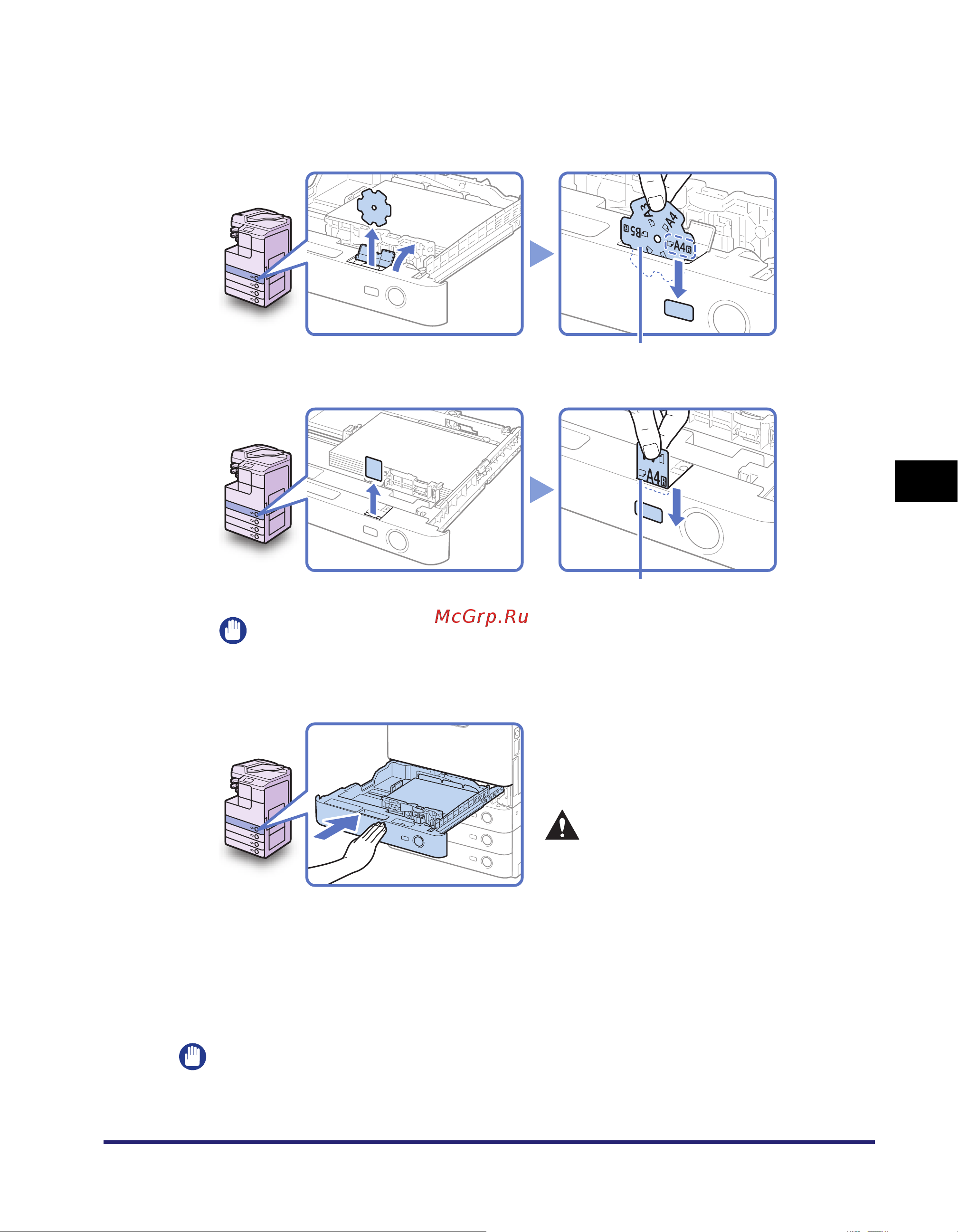 A3
A4
B5
A4R

A4R

McGrp.Ru