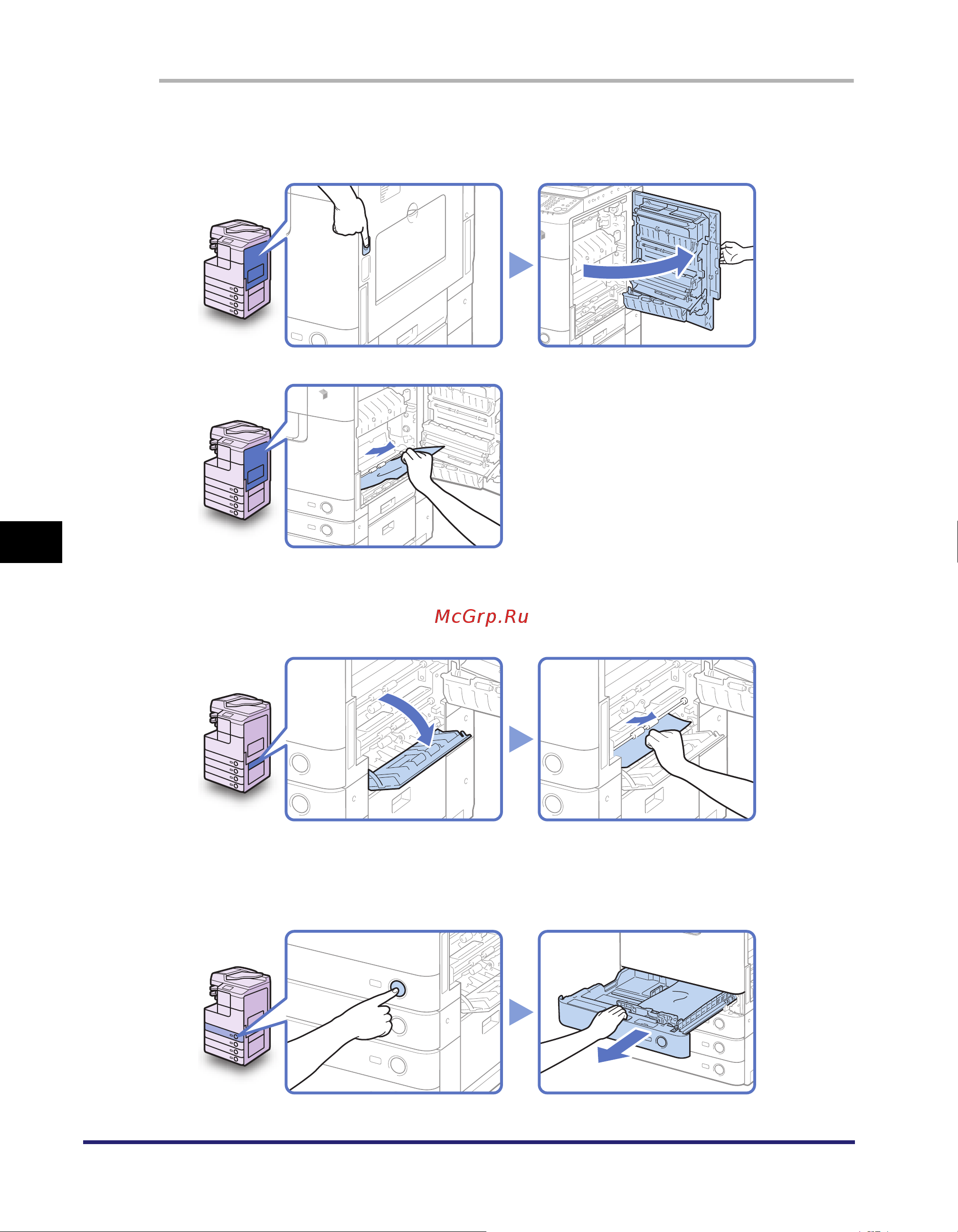 McGrp.Ru