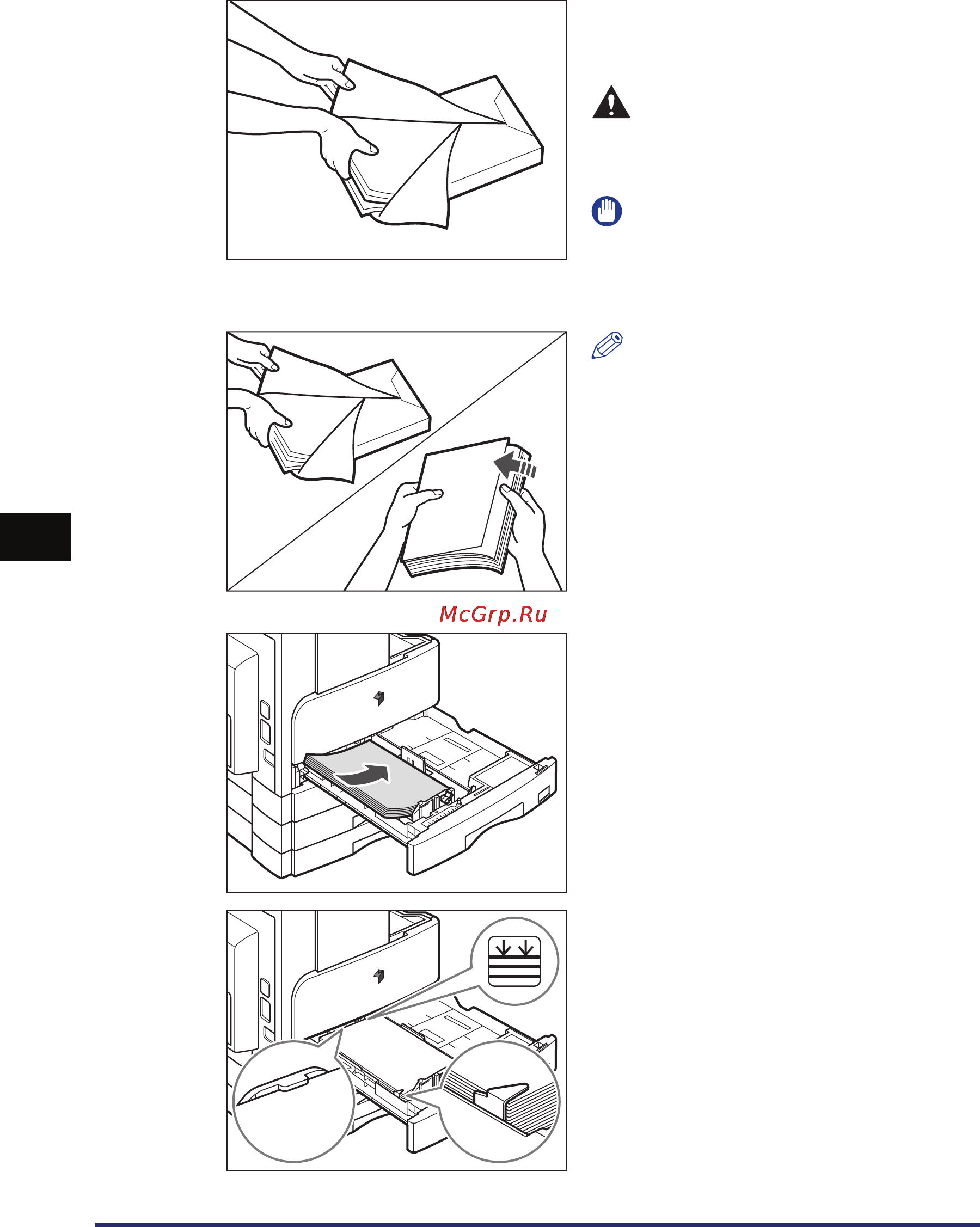 McGrp.Ru