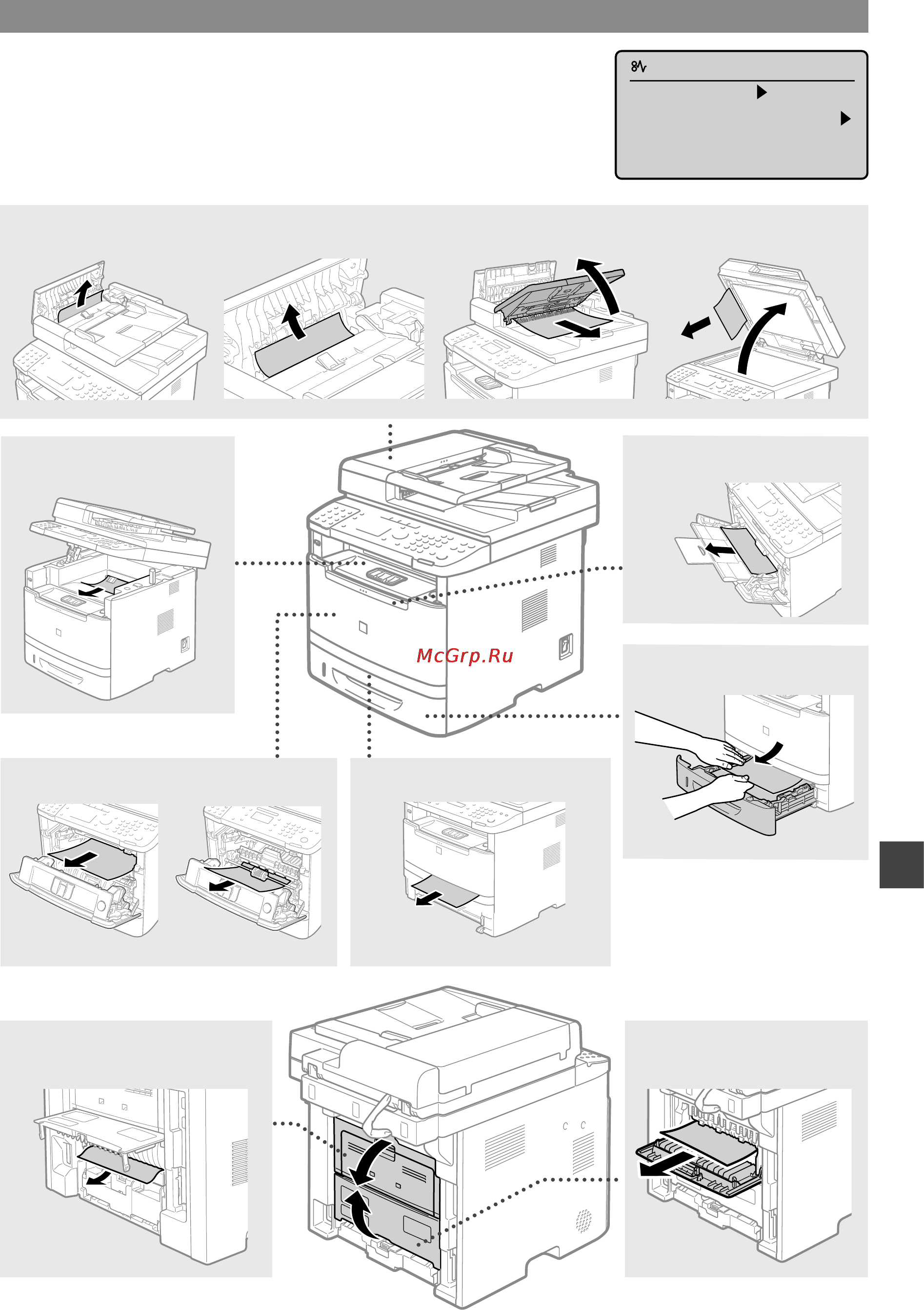 McGrp.Ru