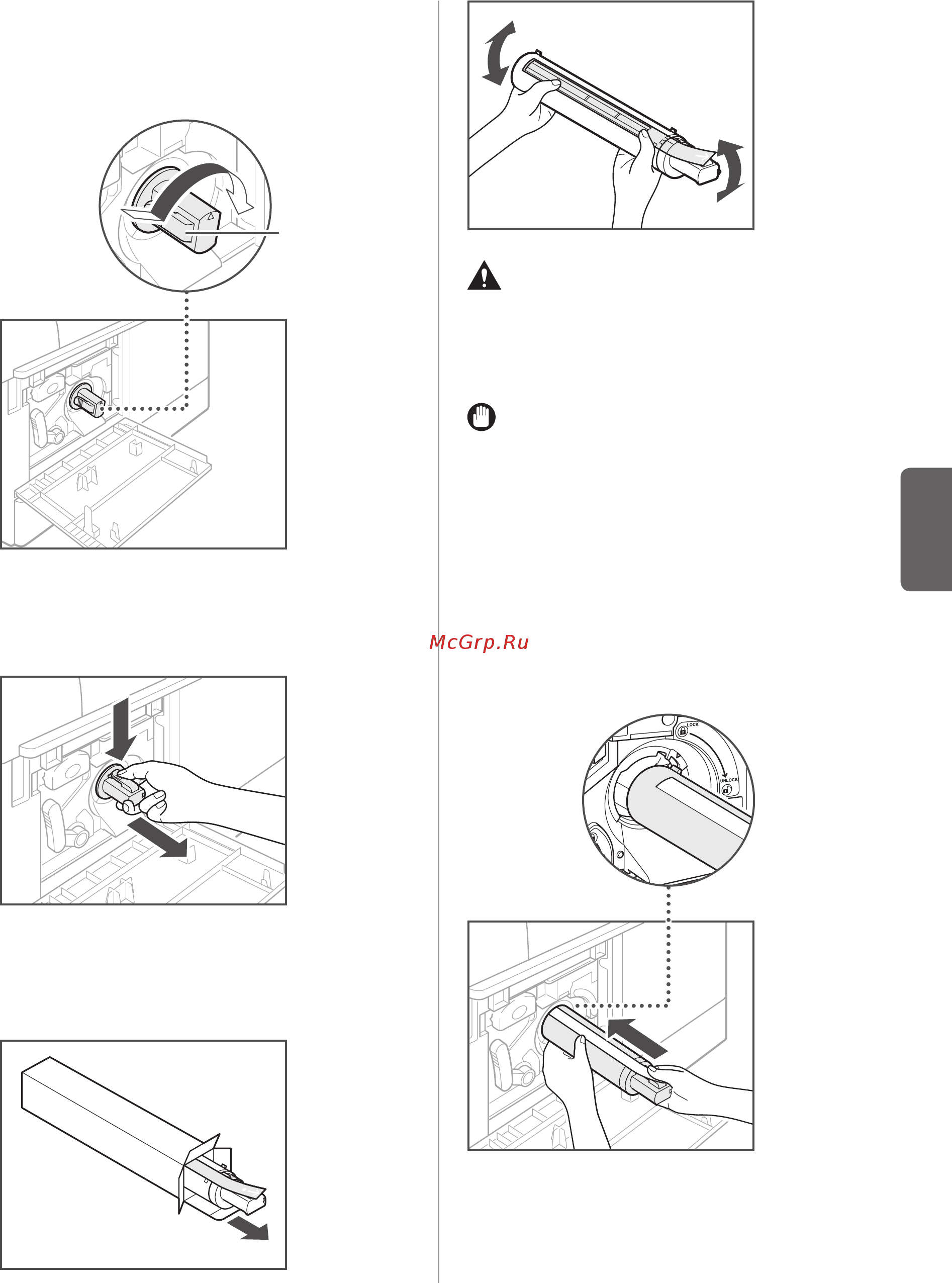 McGrp.Ru

LOCK

UNLOCK