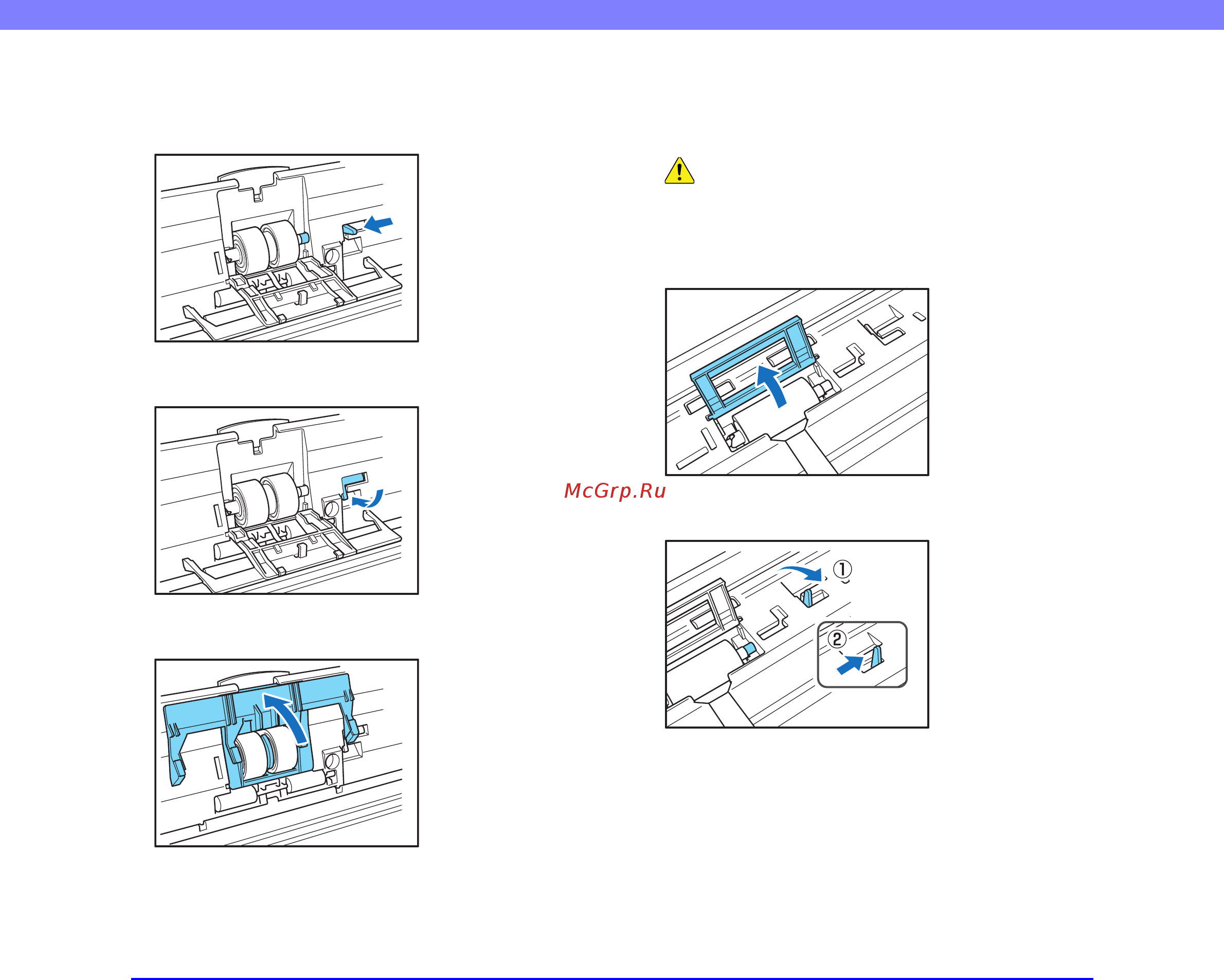 McGrp.Ru

①

②