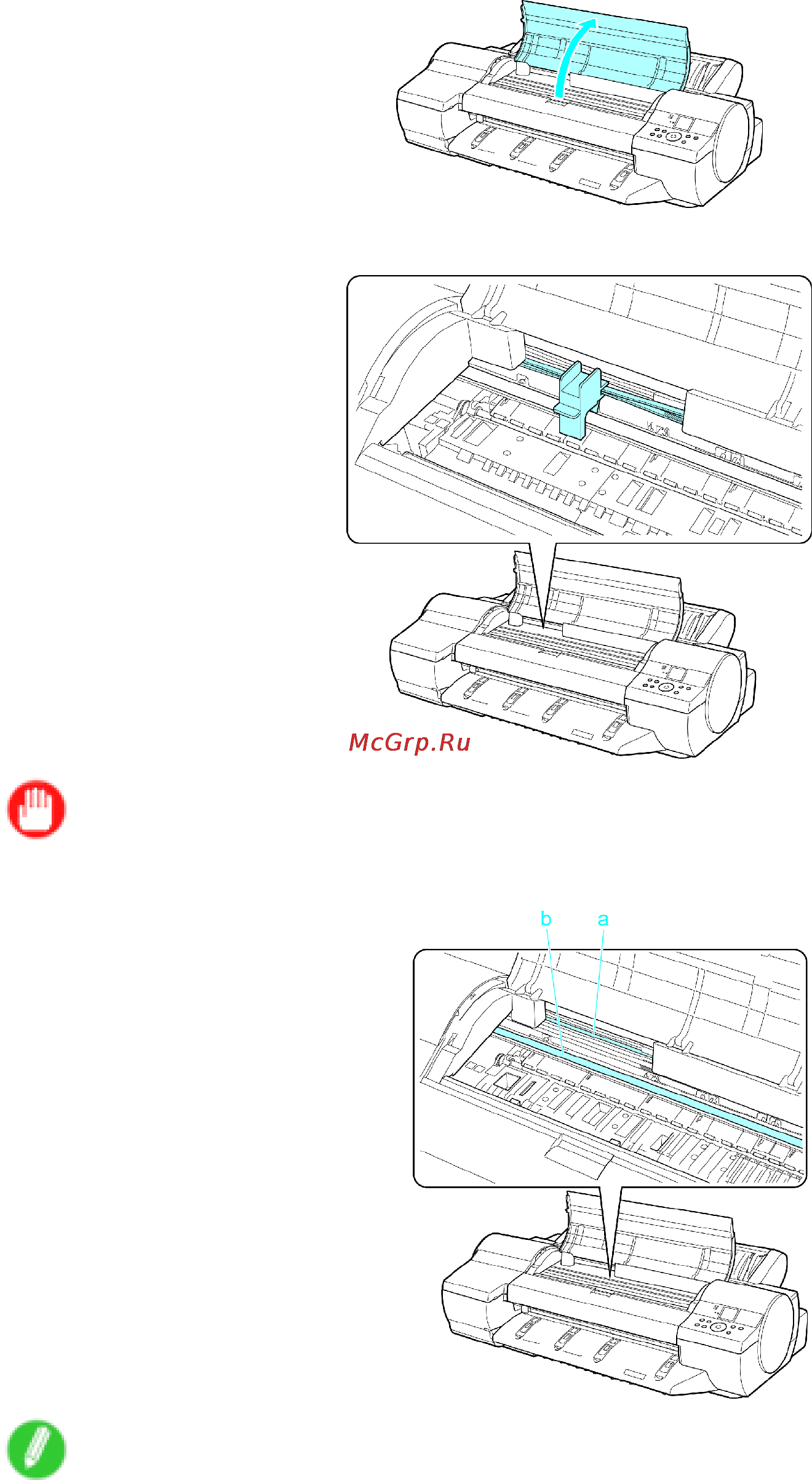 McGrp.Ru

b a