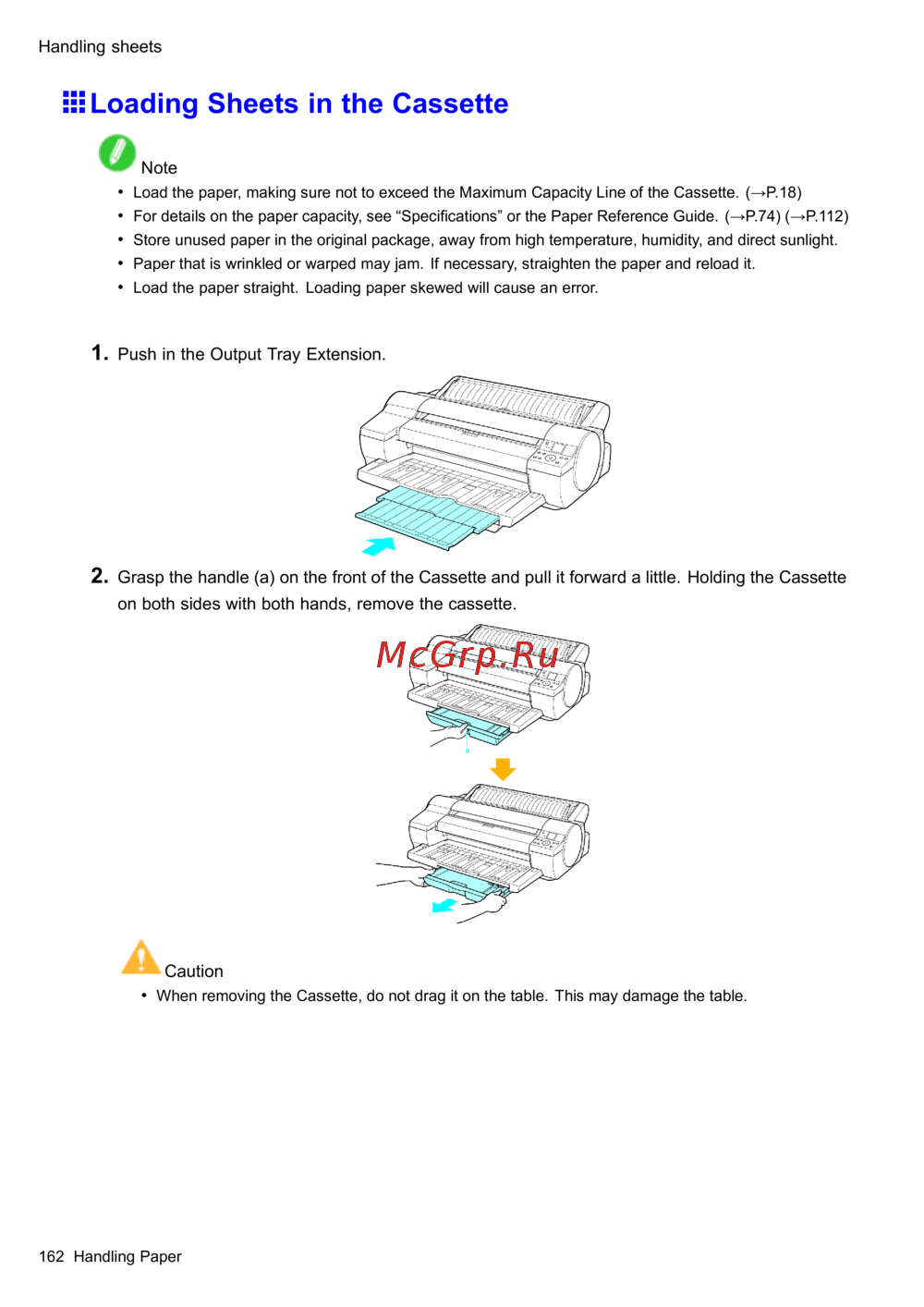 Handling sheets

Loading Sheets in the Cassette

Note

• Load the paper, making sure not to exceed the Maximum Capacity Line of the Cassette. (→P.18)
• For details on the paper capacity, see “Specifications” or the Paper Reference Guide. (→P.74) (→P.112)
• Store unused paper in the original package, away from high temperature, humidity, and direct sunlight.
• Paper that is wrinkled or warped may jam. If necessary, straighten the paper and reload it.
• Load the paper straight. Loading paper skewed will cause an error.

1. Push in the Output Tray Extension.

2. Grasp the handle (a) on the front of the Cassette and pull it forward a little. Holding the Cassette on both sides with both hands, remove the cassette.

McGrp.Ru

a

Caution

• When removing the Cassette, do not drag it on the table. This may damage the table.

162 Handling Paper