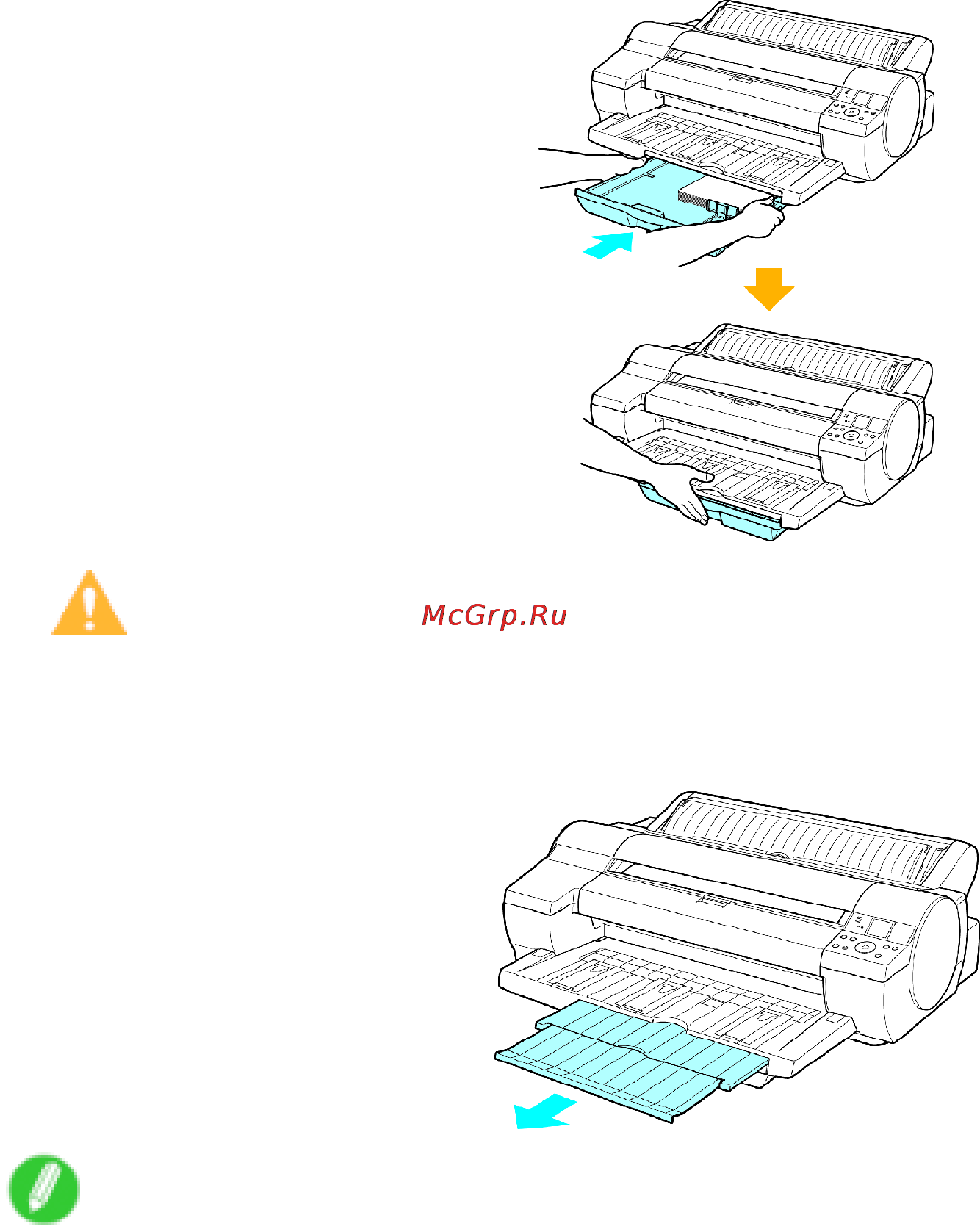 McGrp.Ru