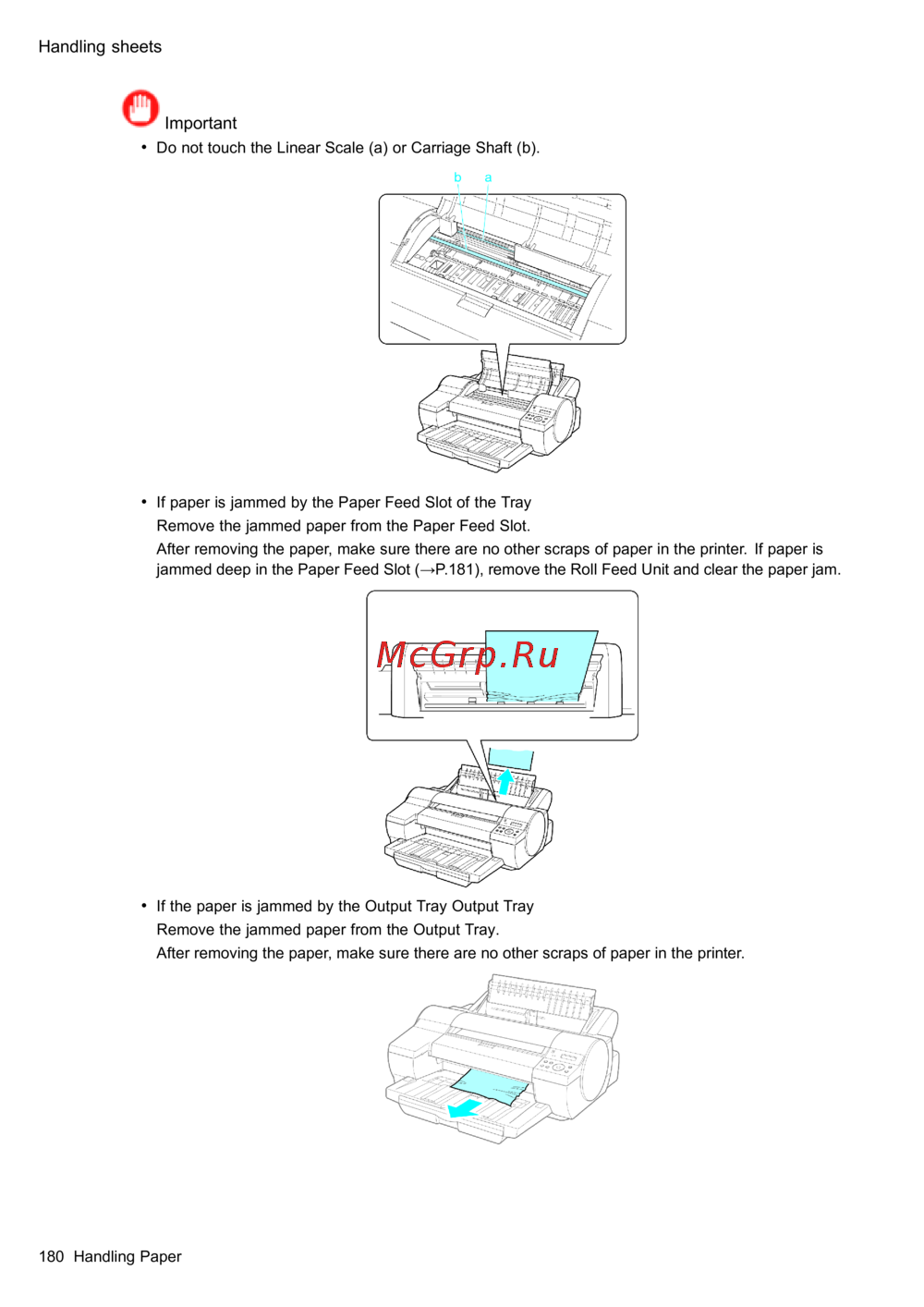 Handling sheets

Important

• Do not touch the Linear Scale (a) or Carriage Shaft (b).

b a

• If paper is jammed by the Paper Feed Slot of the Tray
Remove the jammed paper from the Paper Feed Slot.
After removing the paper, make sure there are no other scraps of paper in the printer. If paper is jammed deep in the Paper Feed Slot (→P.181), remove the Roll Feed Unit and clear the paper jam.

McGrp.Ru

• If the paper is jammed by the Output Tray Output Tray
Remove the jammed paper from the Output Tray.
After removing the paper, make sure there are no other scraps of paper in the printer.

180 Handling Paper