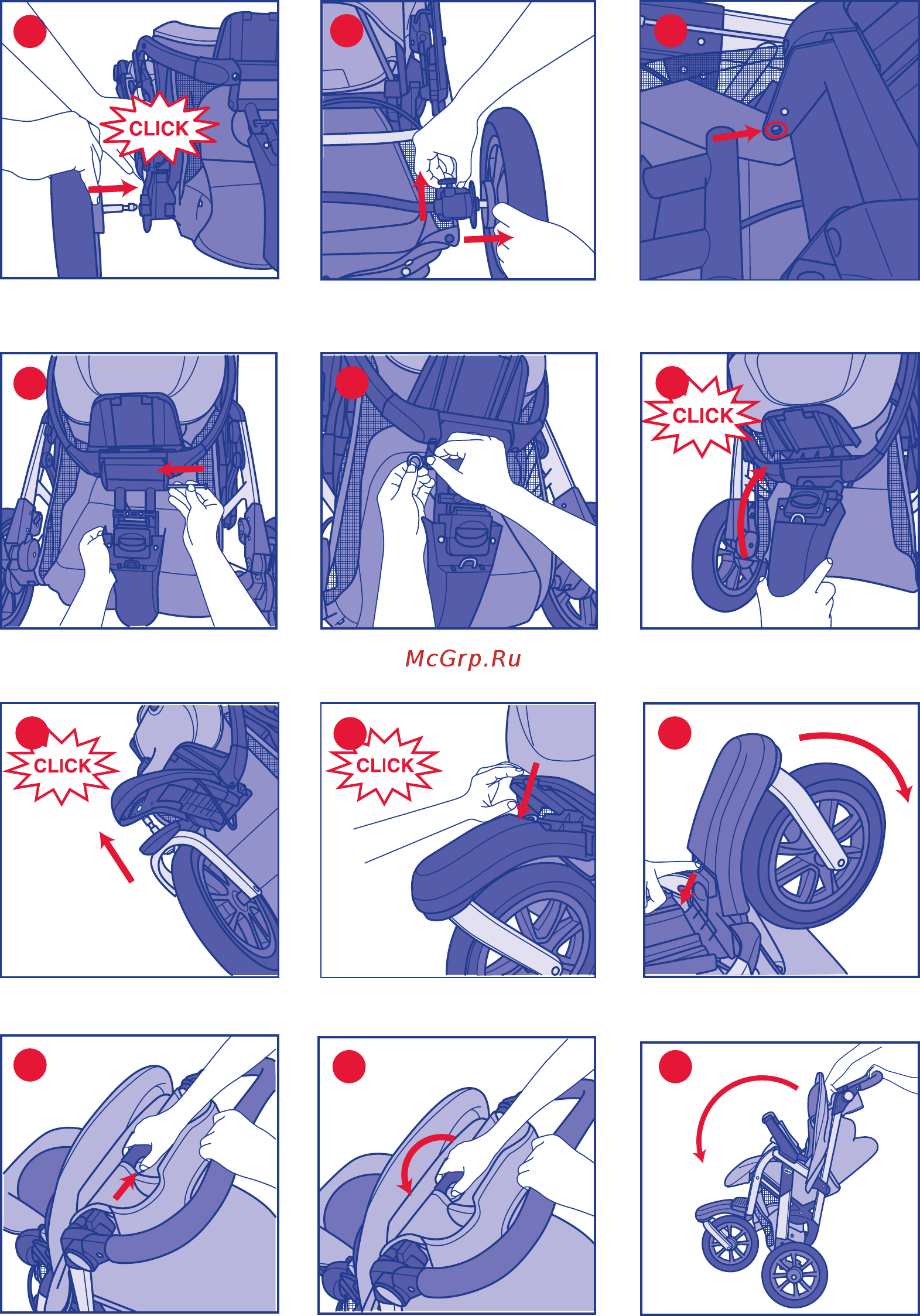 CLICK

CLICK

McGrp.Ru

CLICK

CLICK