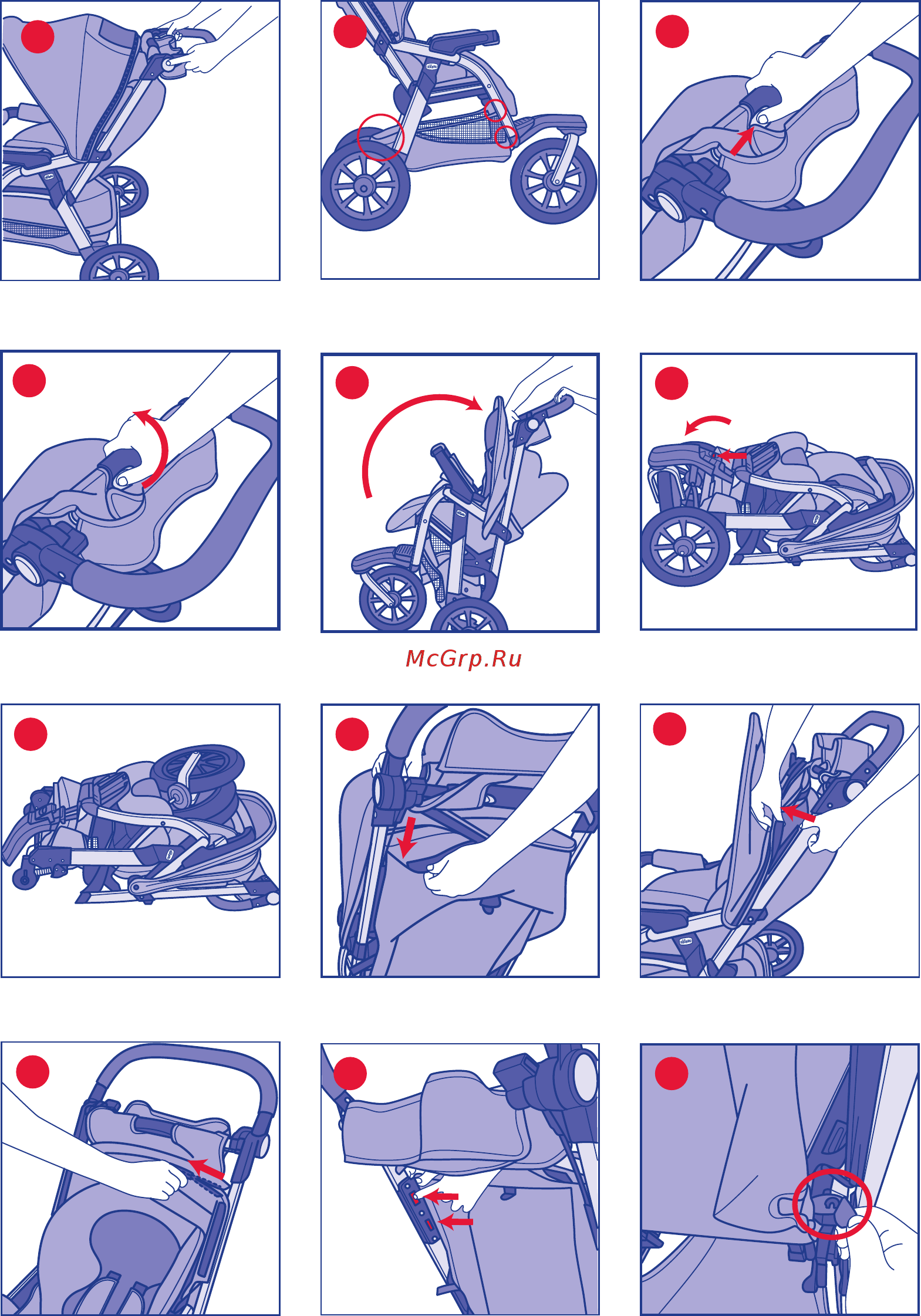 McGrp.Ru