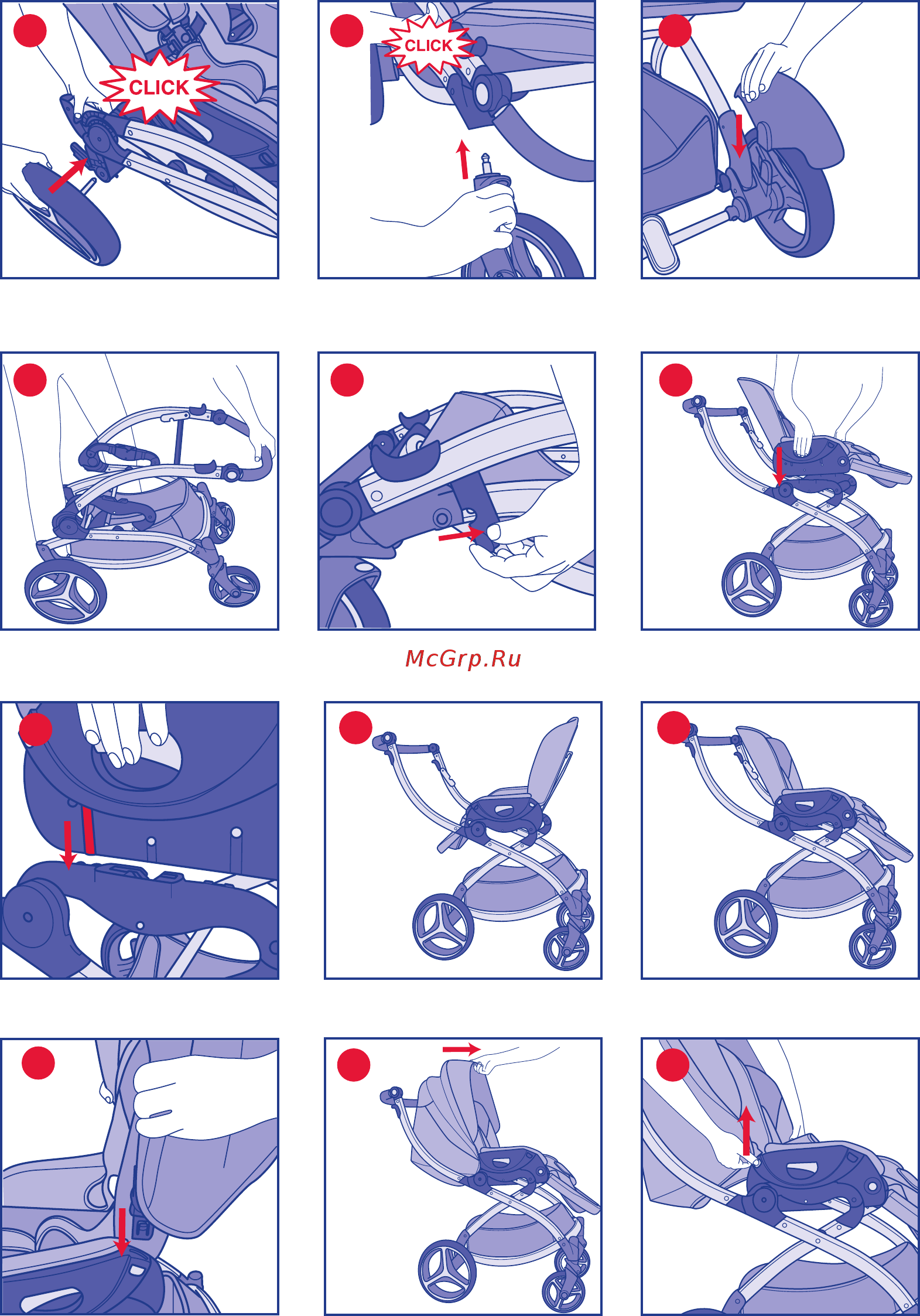 CLICK

CLICK

McGrp.Ru