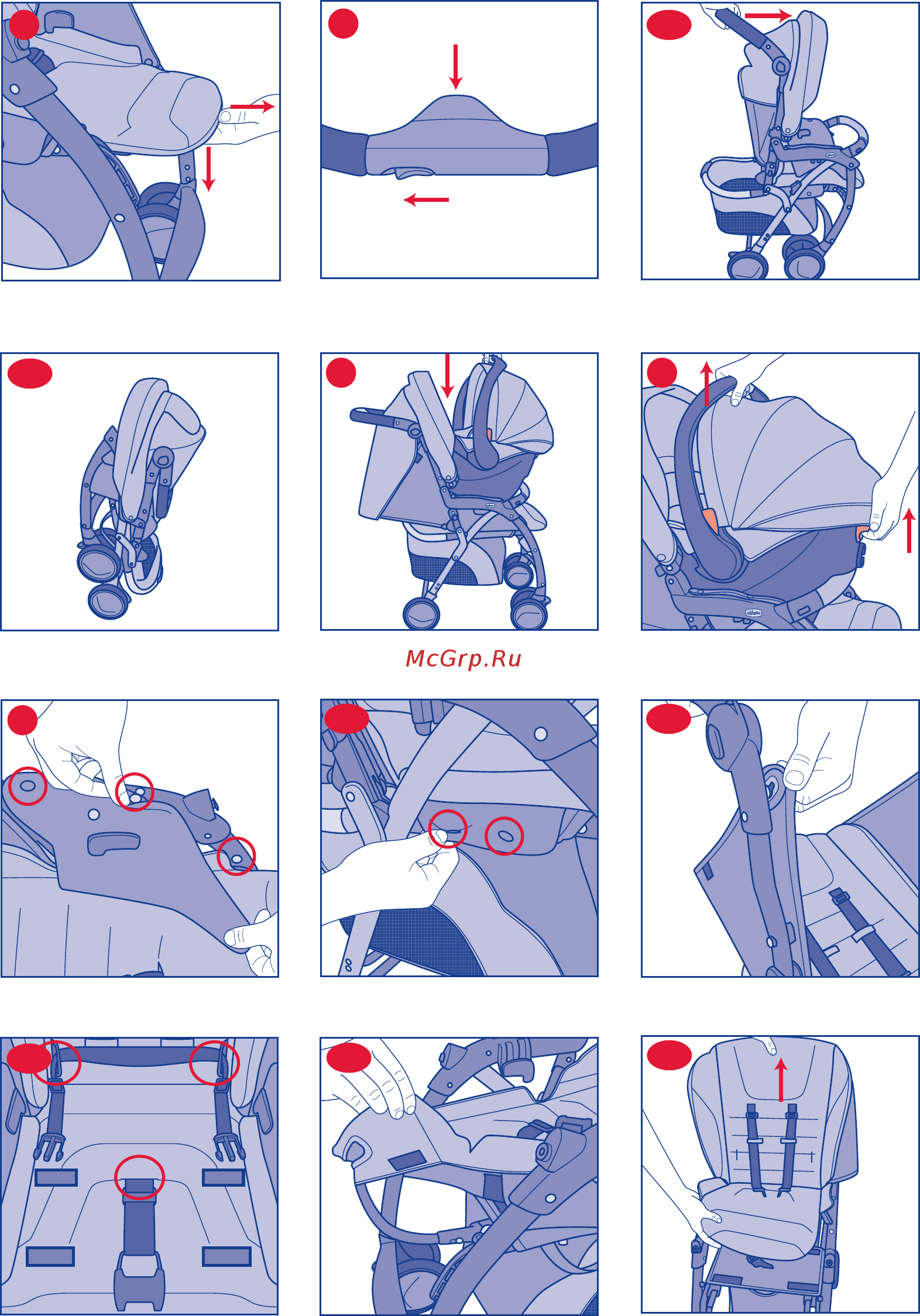 McGrp.Ru