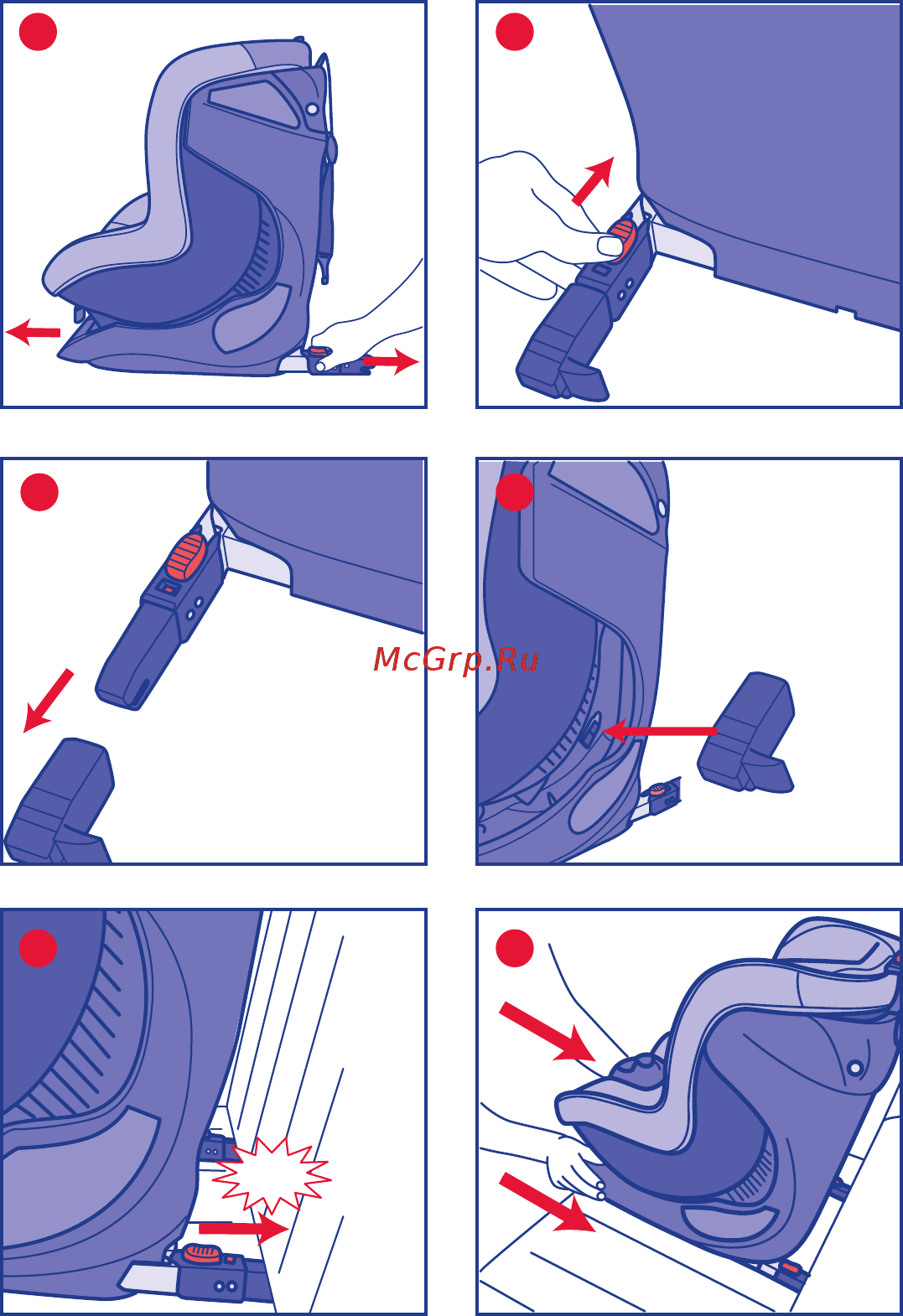 McGrp.Ru