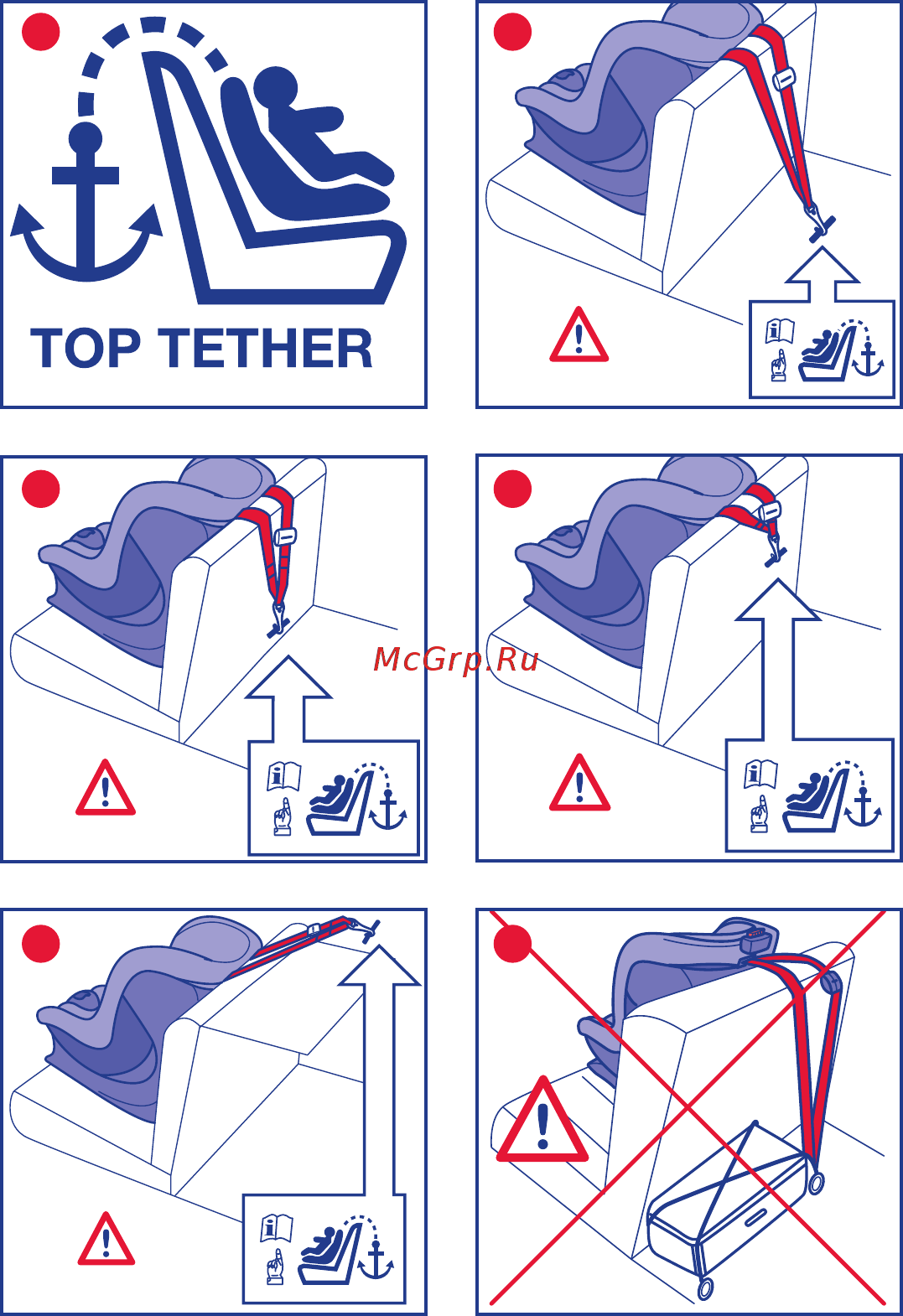 TOP TETHER

McGrp.Ru